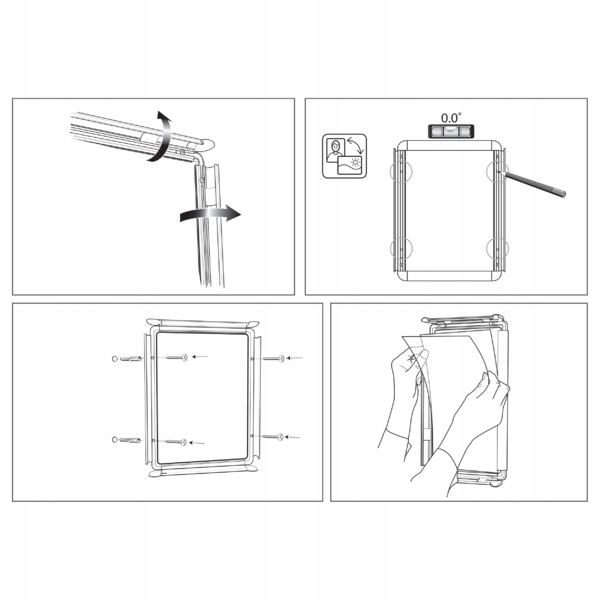 0.0°