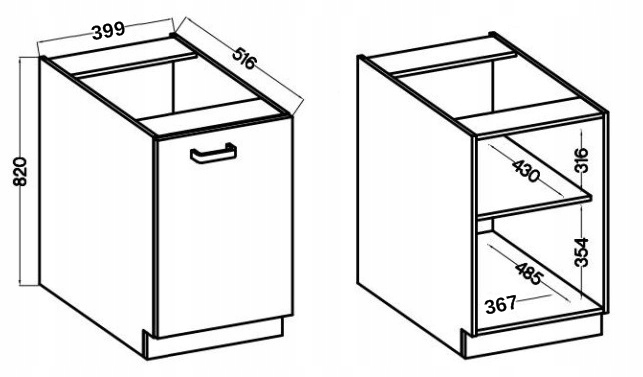 399
516
820
430
316
354
485
367