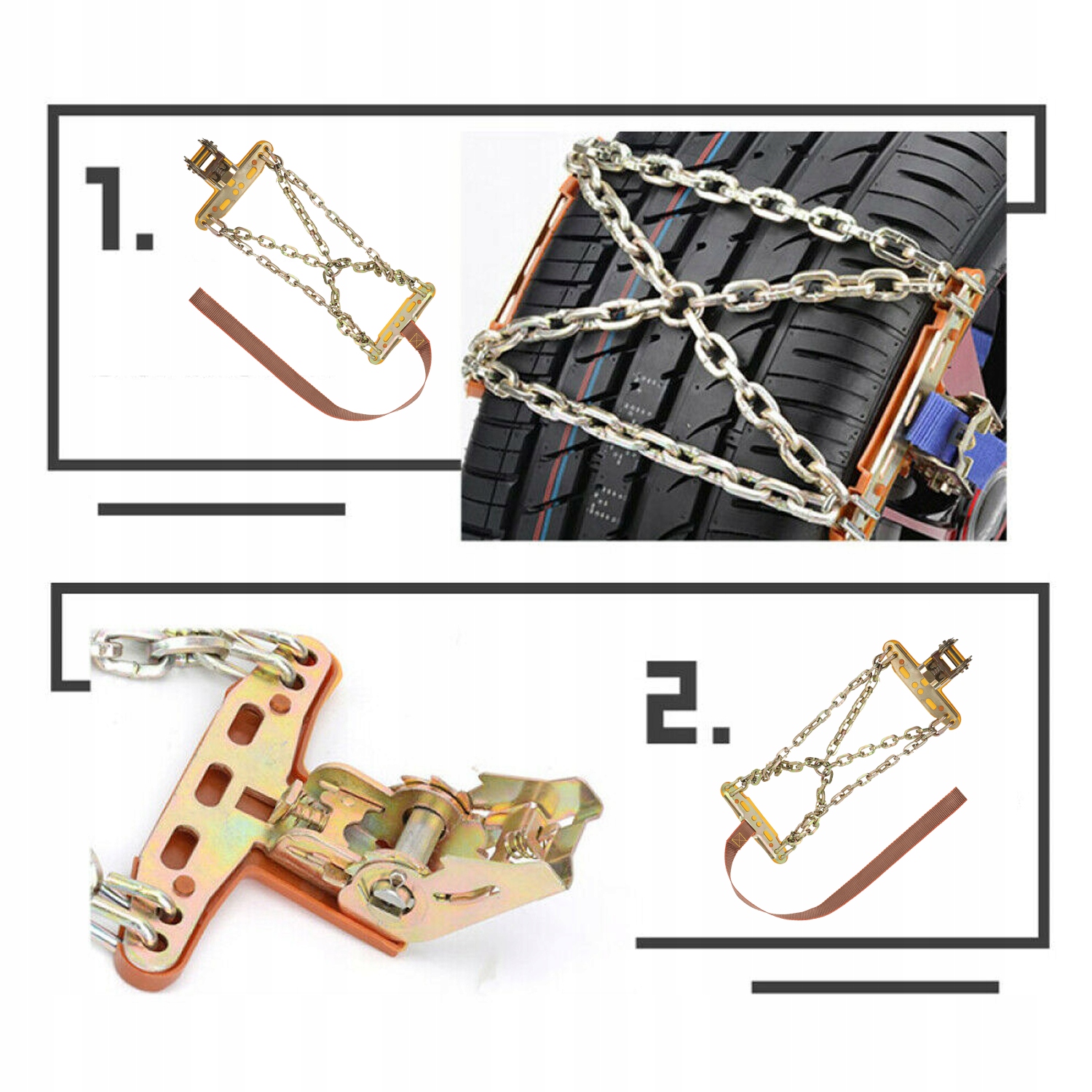 1.

2.