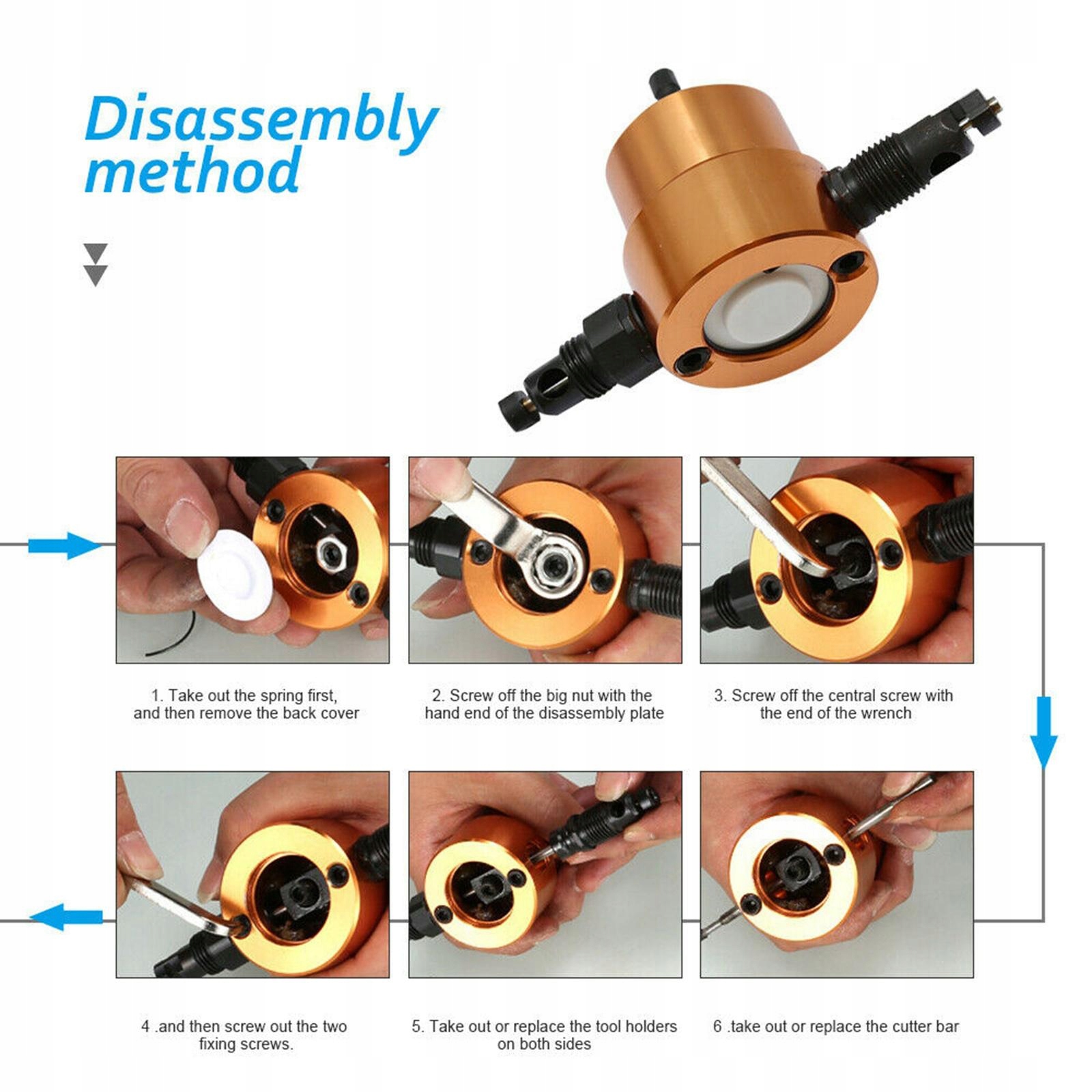 Disassembly method

1. Take out the spring first, and then remove the back cover

2. Screw off the big nut with the hand end of the disassembly plate

3. Screw off the central screw with the end of the wrench

4 .and then screw out the two fixing screws.

5. Take out or replace the tool holders on both sides

6 .take out or replace the cutter bar