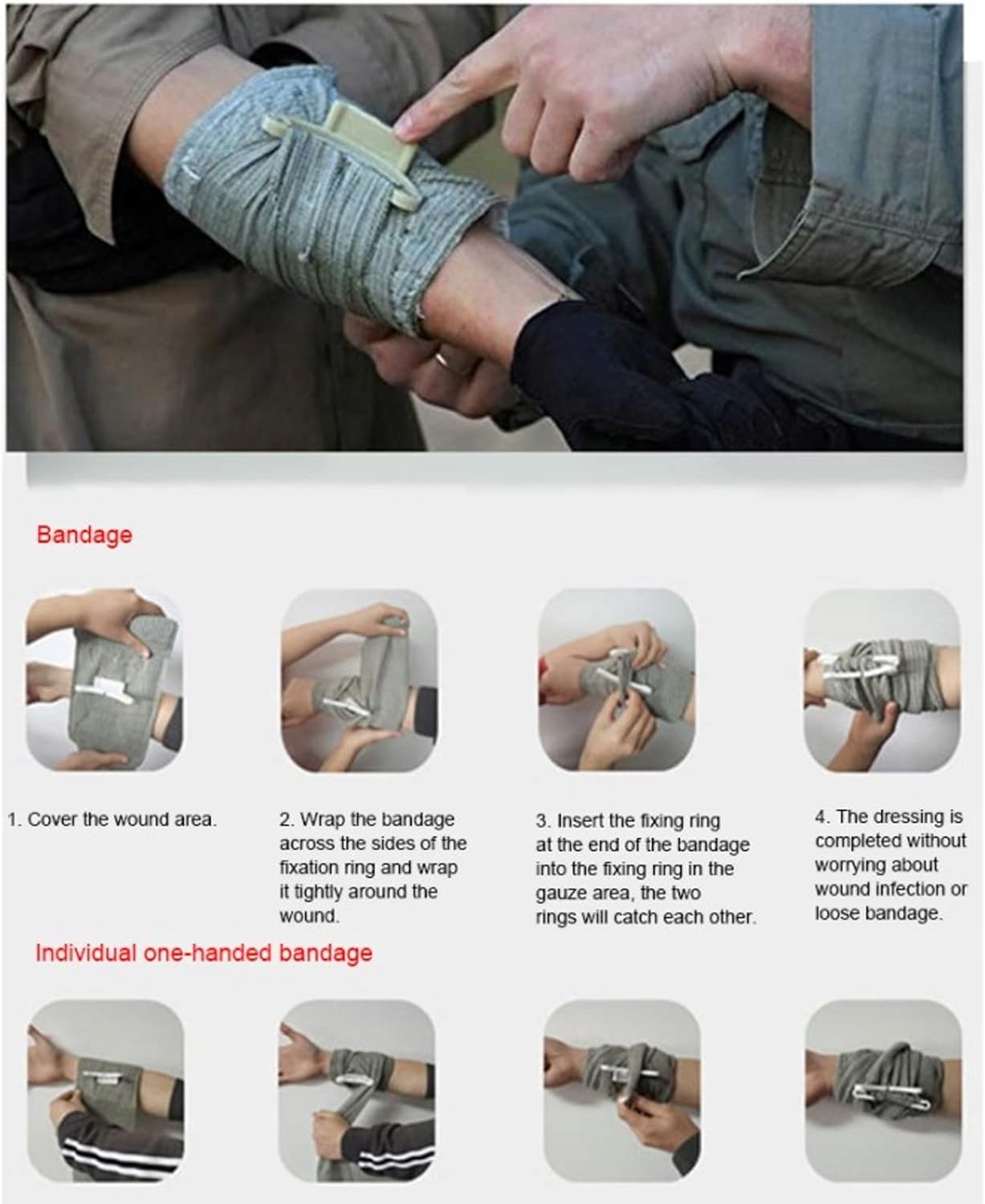 Bandage

1. Cover the wound area.

2. Wrap the bandage across the sides of the fixation ring and wrap it tightly around the wound.

3. Insert the fixing ring at the end of the bandage into the fixing ring in the gauze area, the two rings will catch each other.

4. The dressing is completed without worrying about wound infection or loose bandage.

Individual one-handed bandage