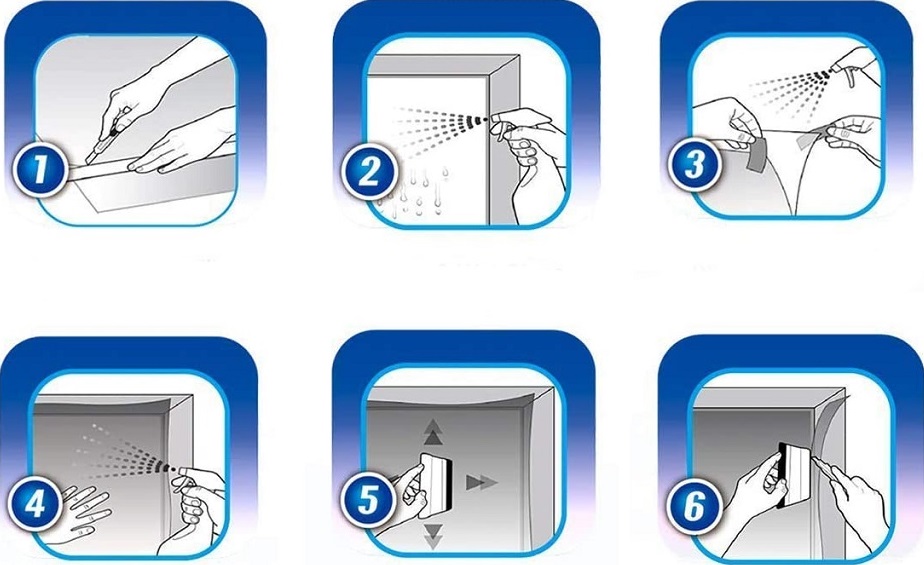 1
2
3
4
5
6