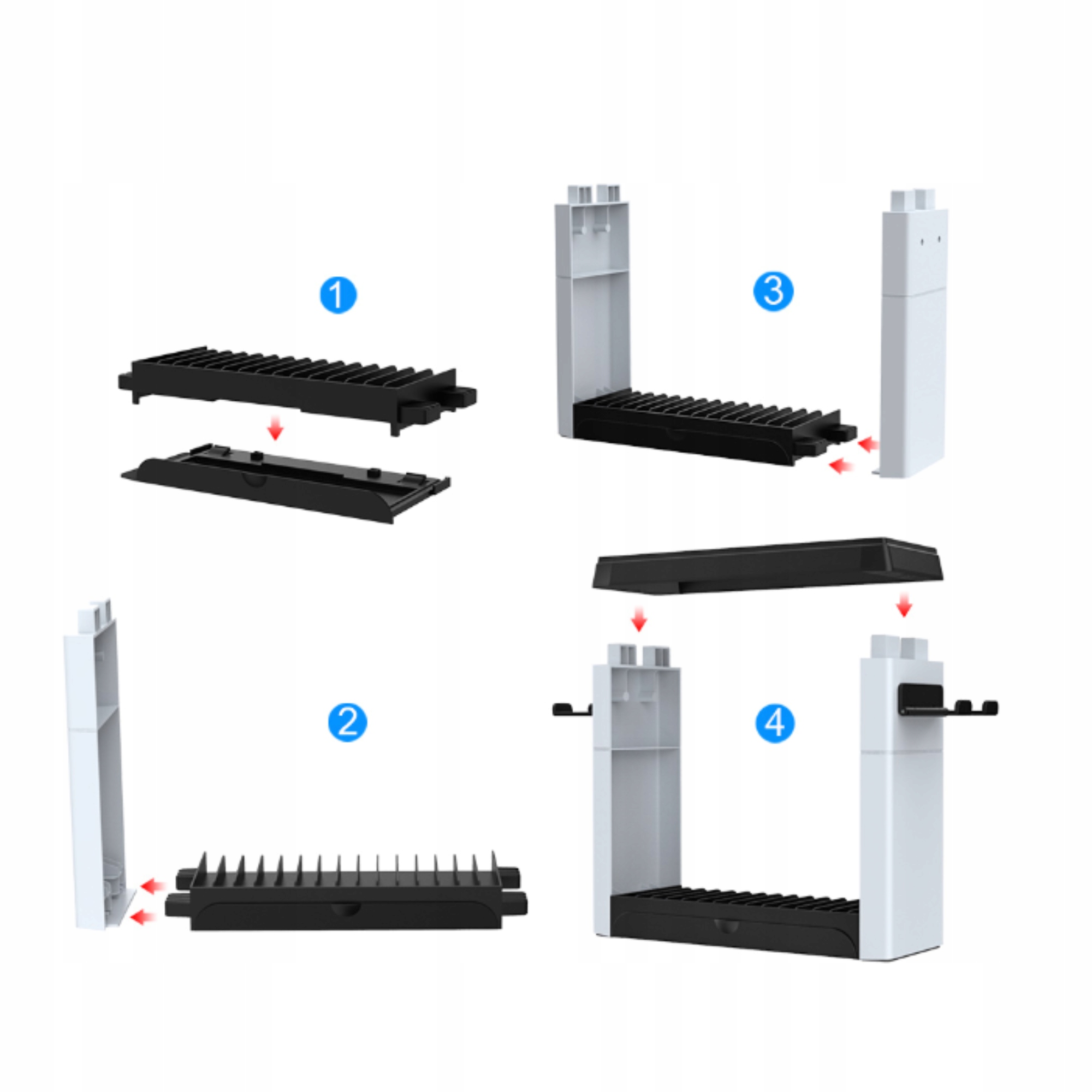 1

3

2

4