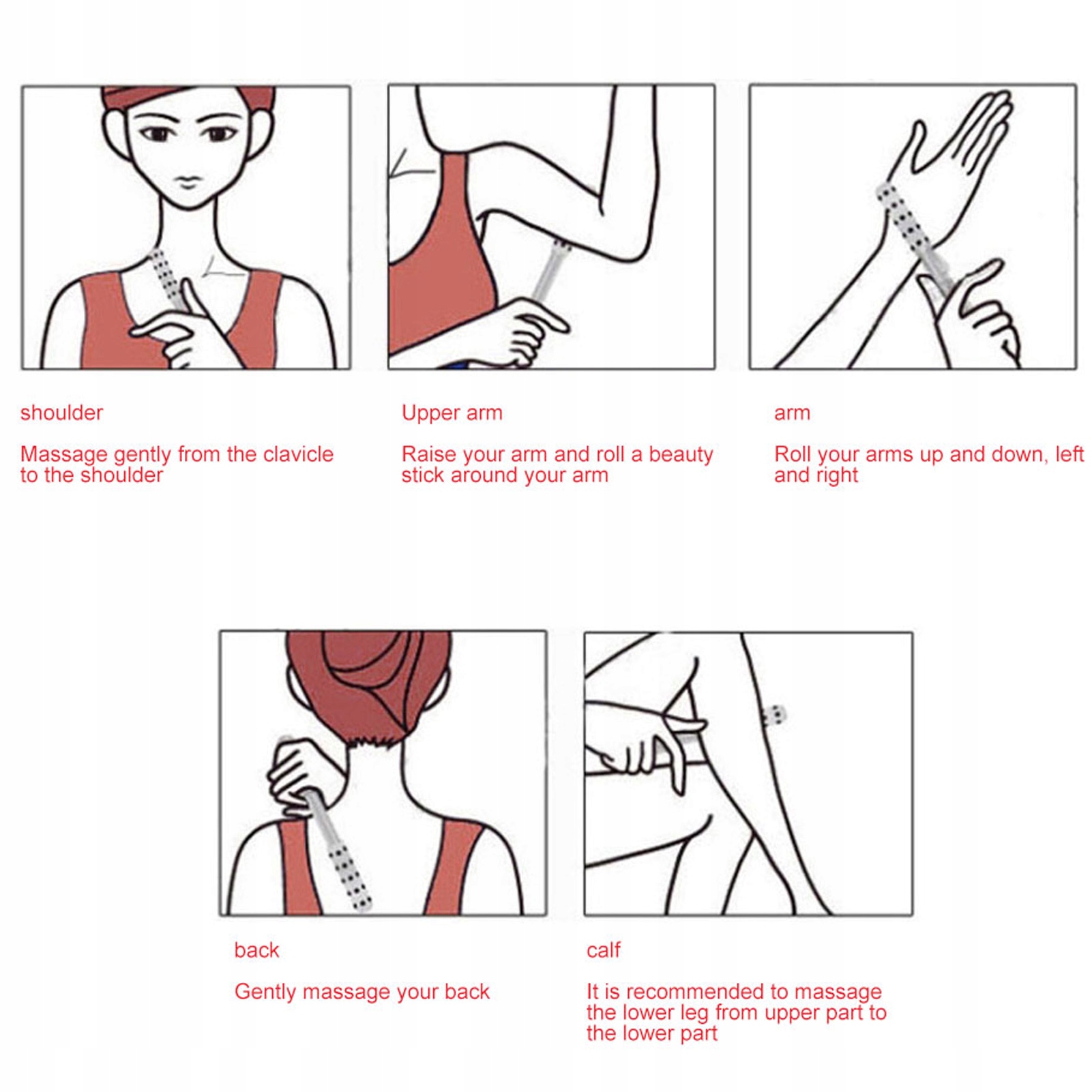 shoulder

Massage gently from the clavicle to the shoulder

Upper arm

Raise your arm and roll a beauty stick around your arm

arm

Roll your arms up and down, left and right

back

Gently massage your back

calf

It is recommended to massage the lower leg from upper part to the lower part