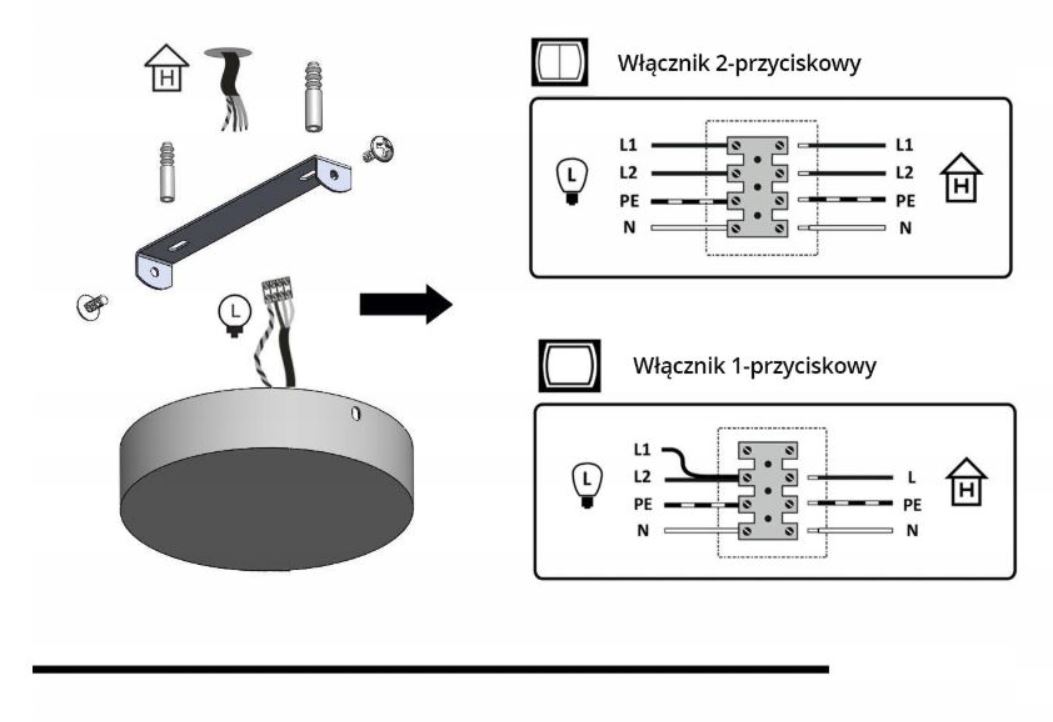 H

L

Włącznik 2-przyciskowy

L

L1
L2
PE
N

L1
L2
PE
N

H

Włącznik 1-przyciskowy

L

L1
L2
PE
N

L
PE
N

H