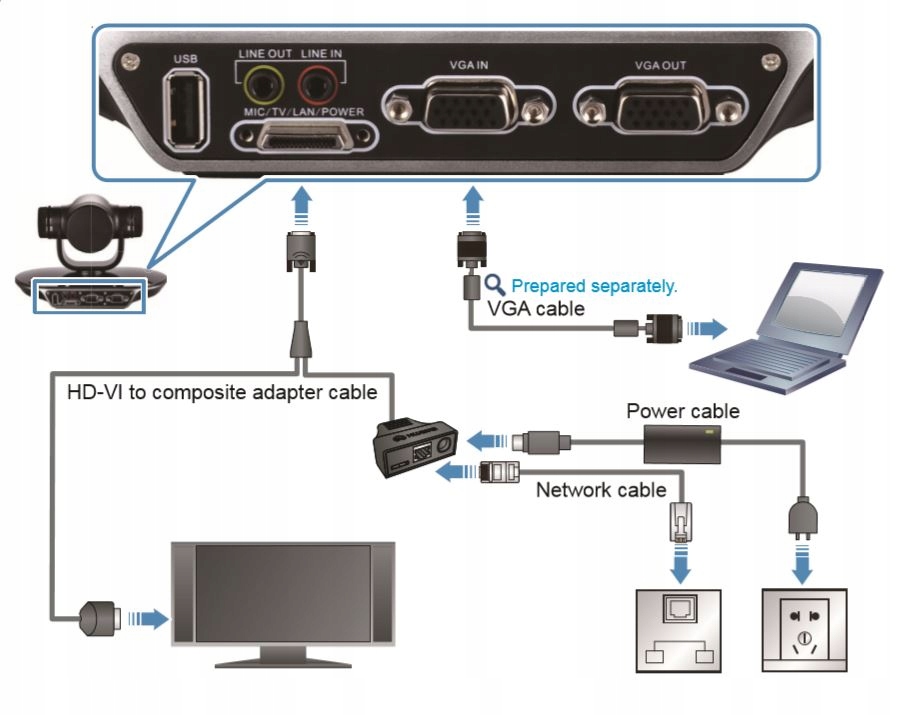 USB
LINE OUT LINE IN
MIC/TV/LAN/POWER
VGA IN
VGA OUT
Prepared separately.
VGA cable
HD-VI to composite adapter cable
Power cable
Network cable