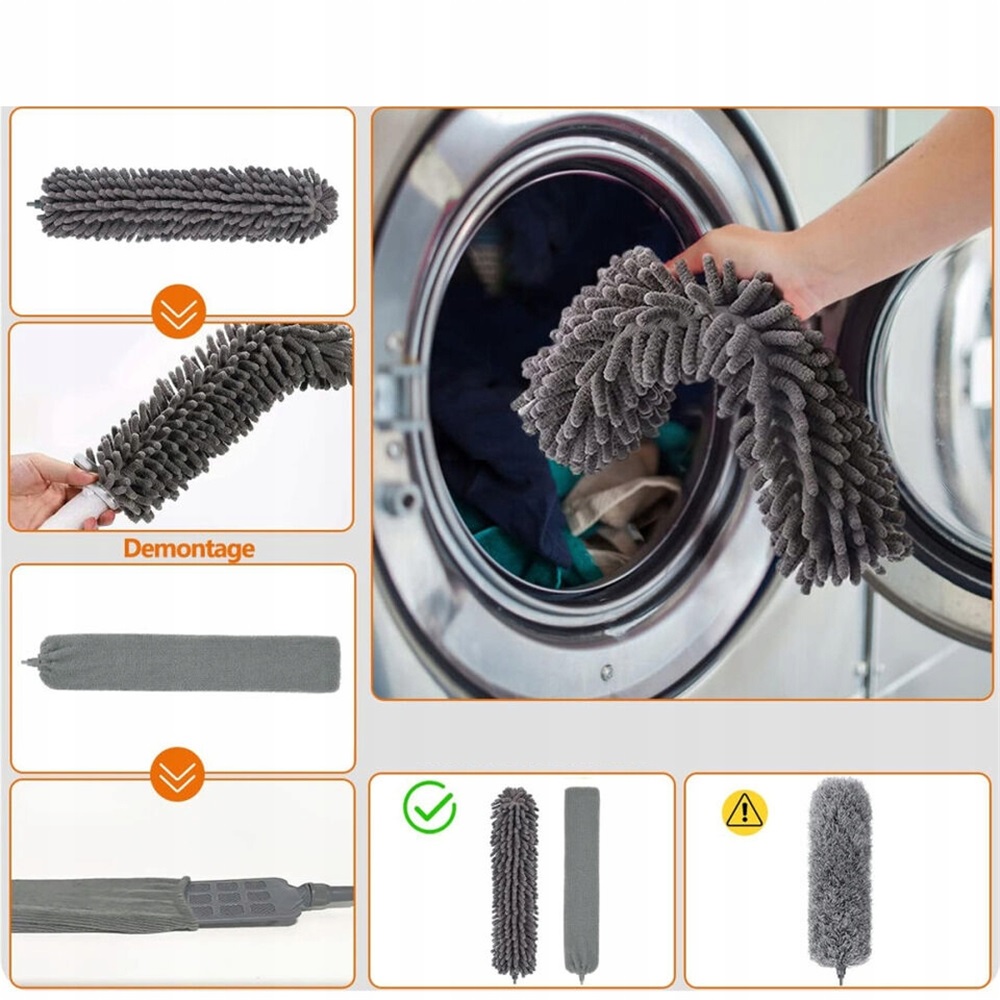 Demontage