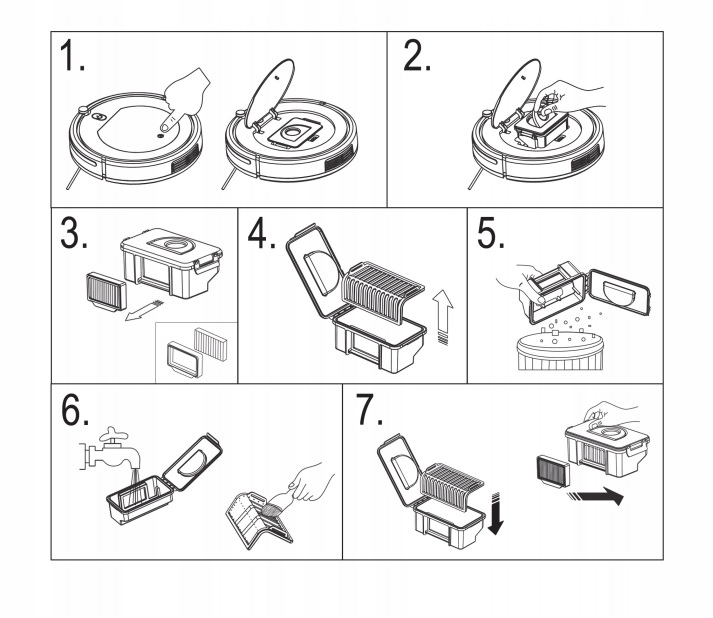 1.

2.

3.

4.

5.

6.

7.