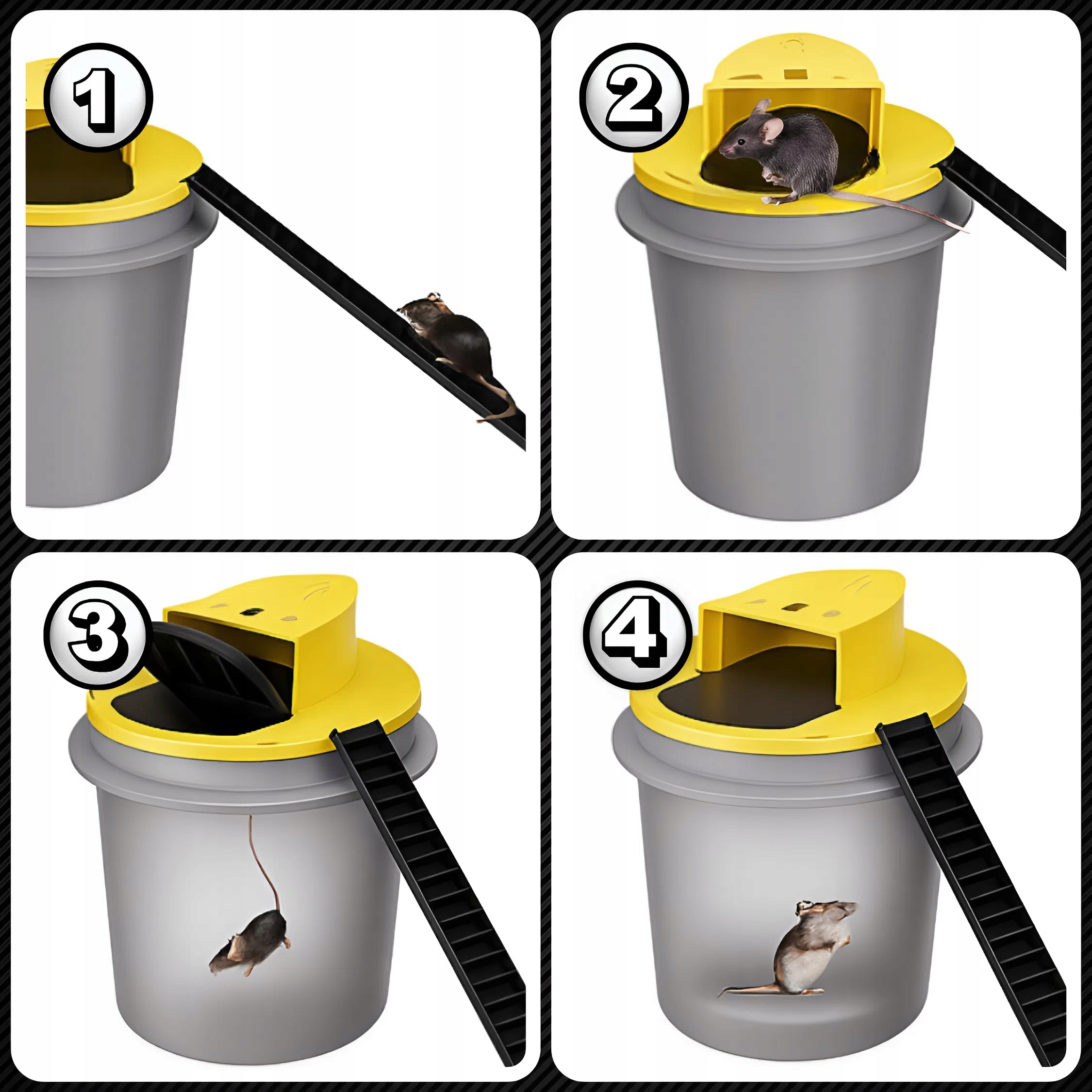 1

2

3

4