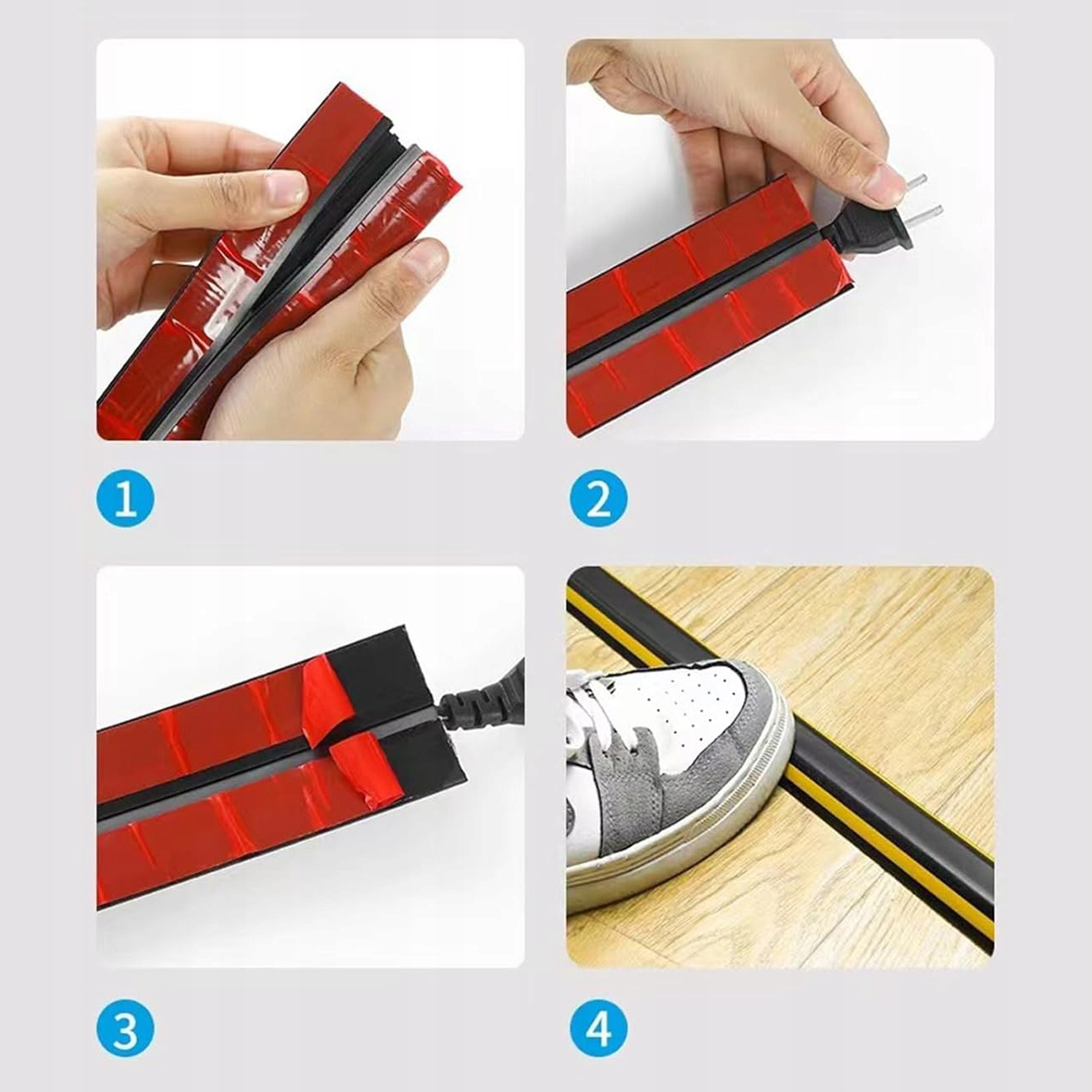 1

2

3

4