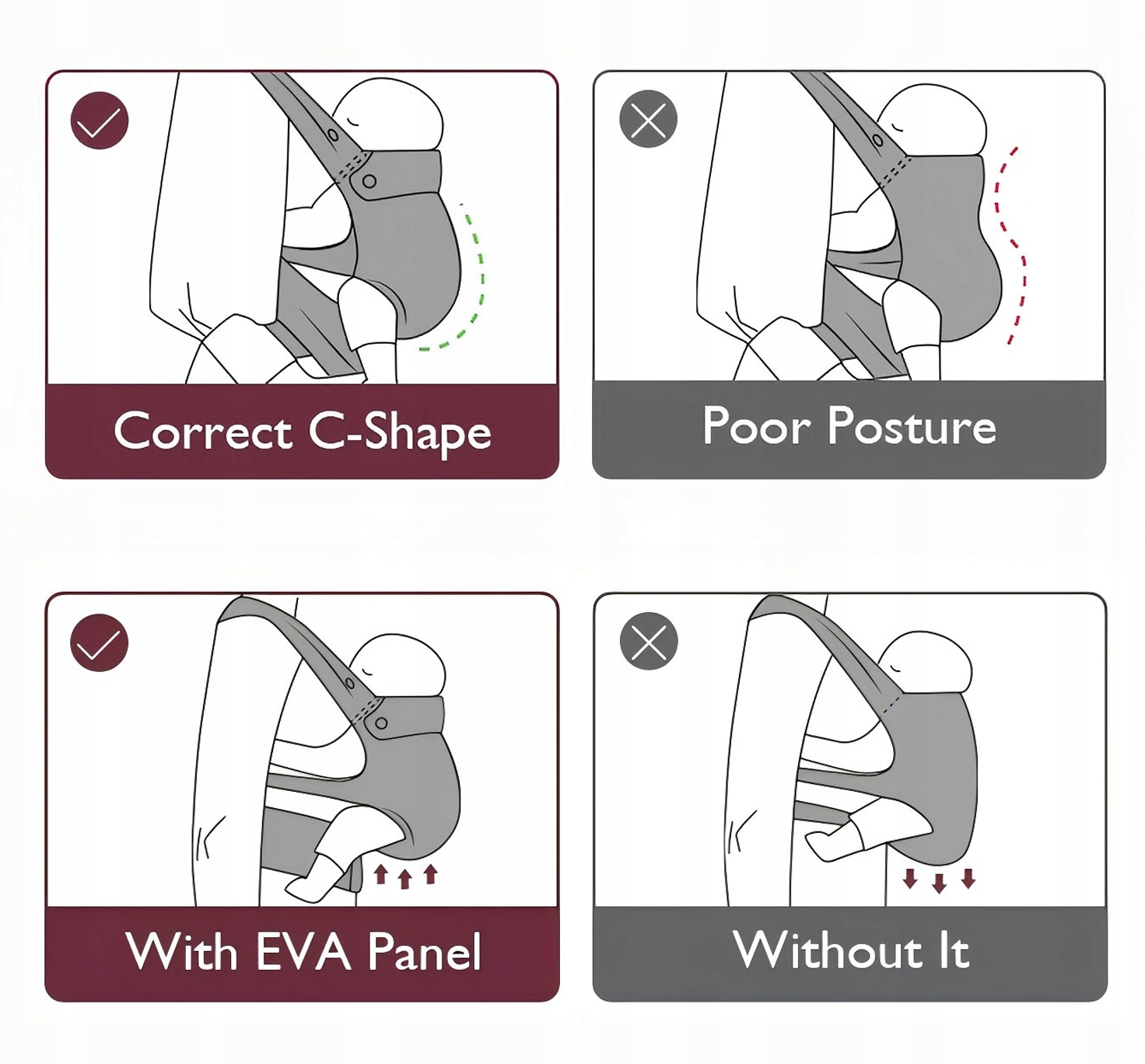 Correct C-Shape

Poor Posture

With EVA Panel

Without It