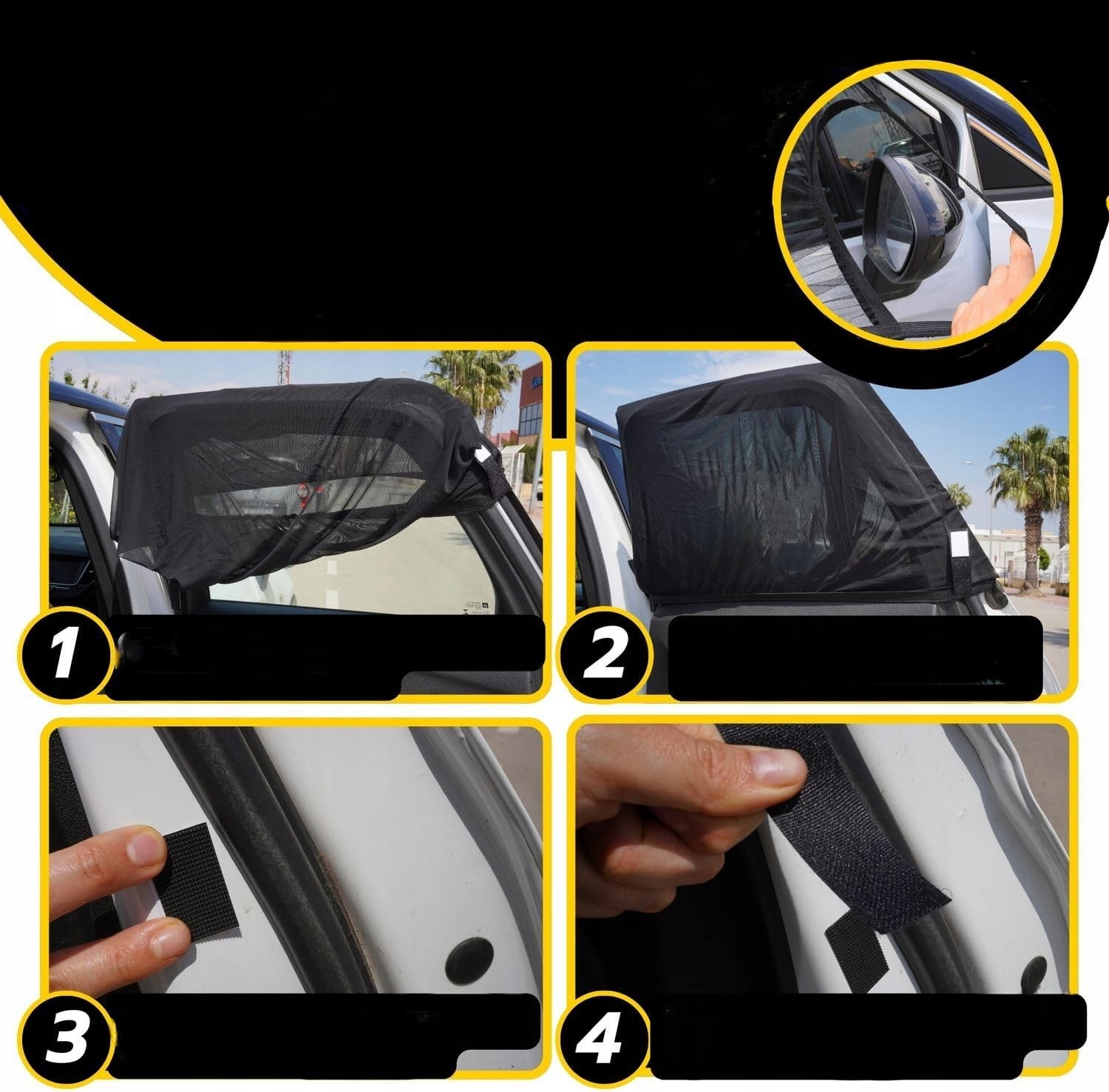 1

2

3

4