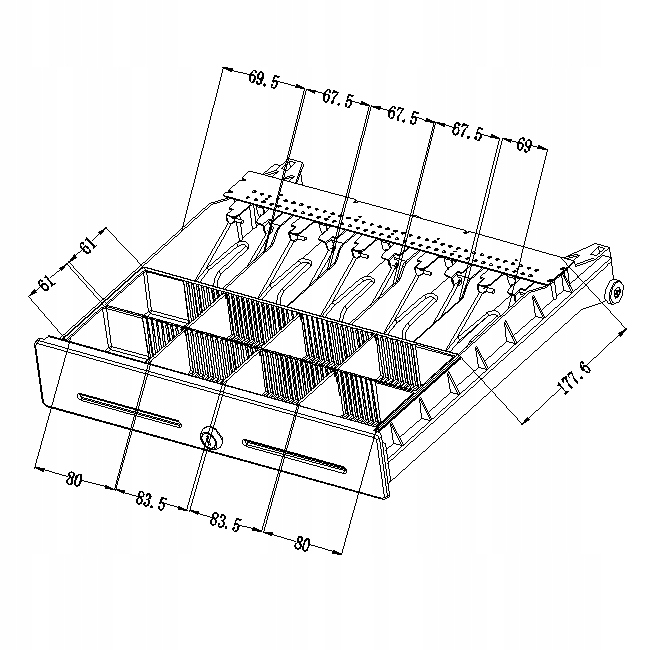 69.5
67.5
67.5
67.5
69
61
61
177.6
80
83.5
83.5
80