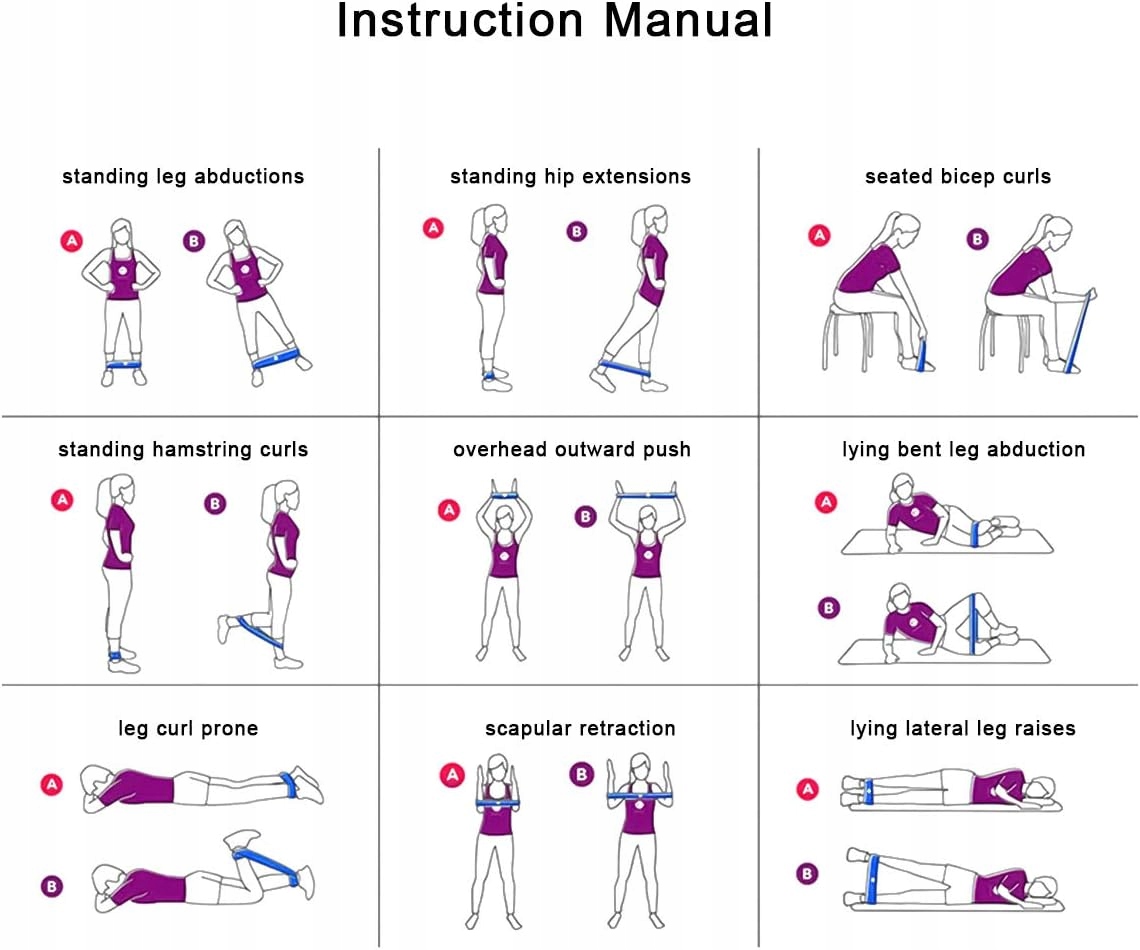 Instruction Manual

standing leg abductions

A B

standing hip extensions

A B

seated bicep curls

A B

standing hamstring curls

A B

overhead outward push

A B

lying bent leg abduction

A

B

leg curl prone

A

B

scapular retraction

A B

lying lateral leg raises

A

B