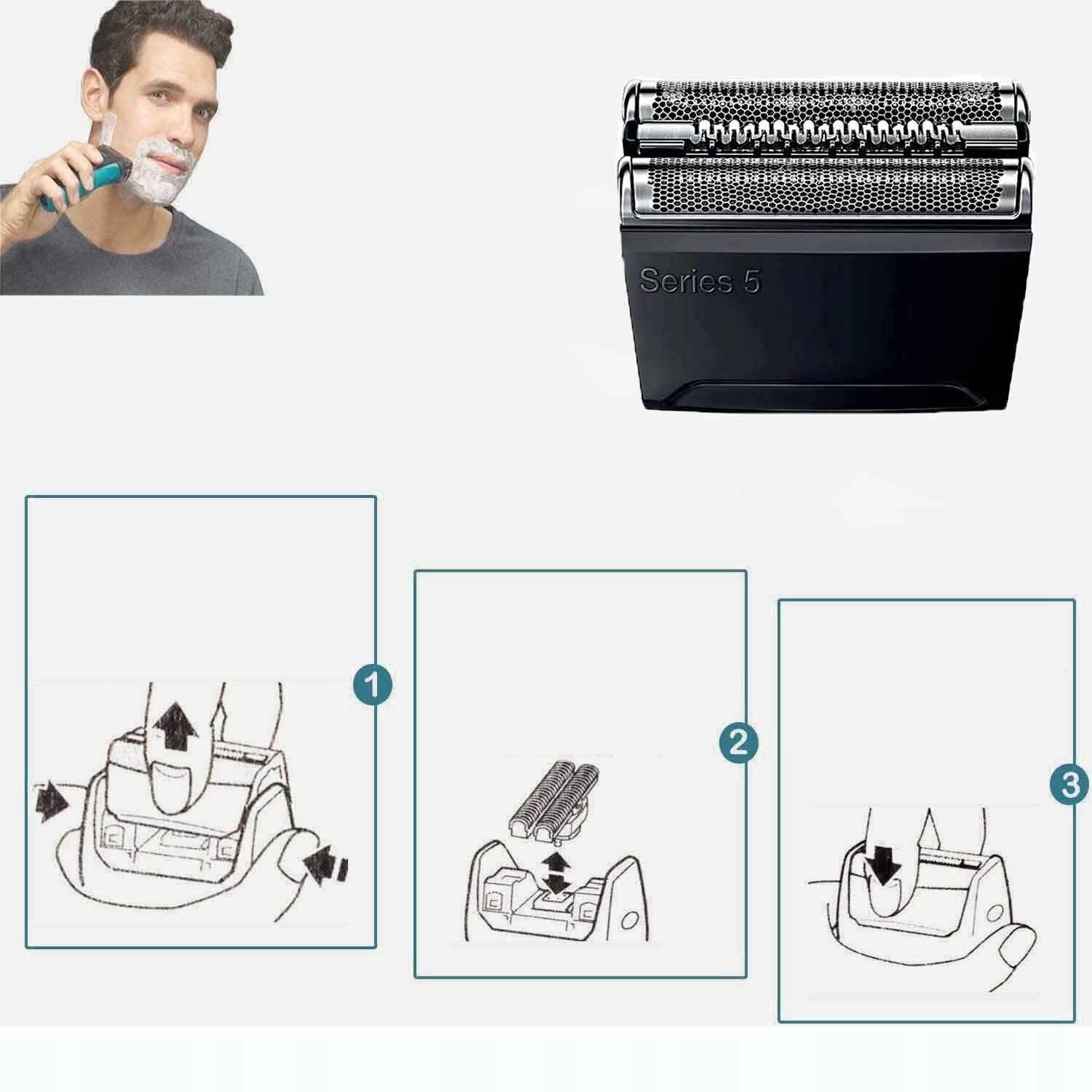 Series 5

1

2

3