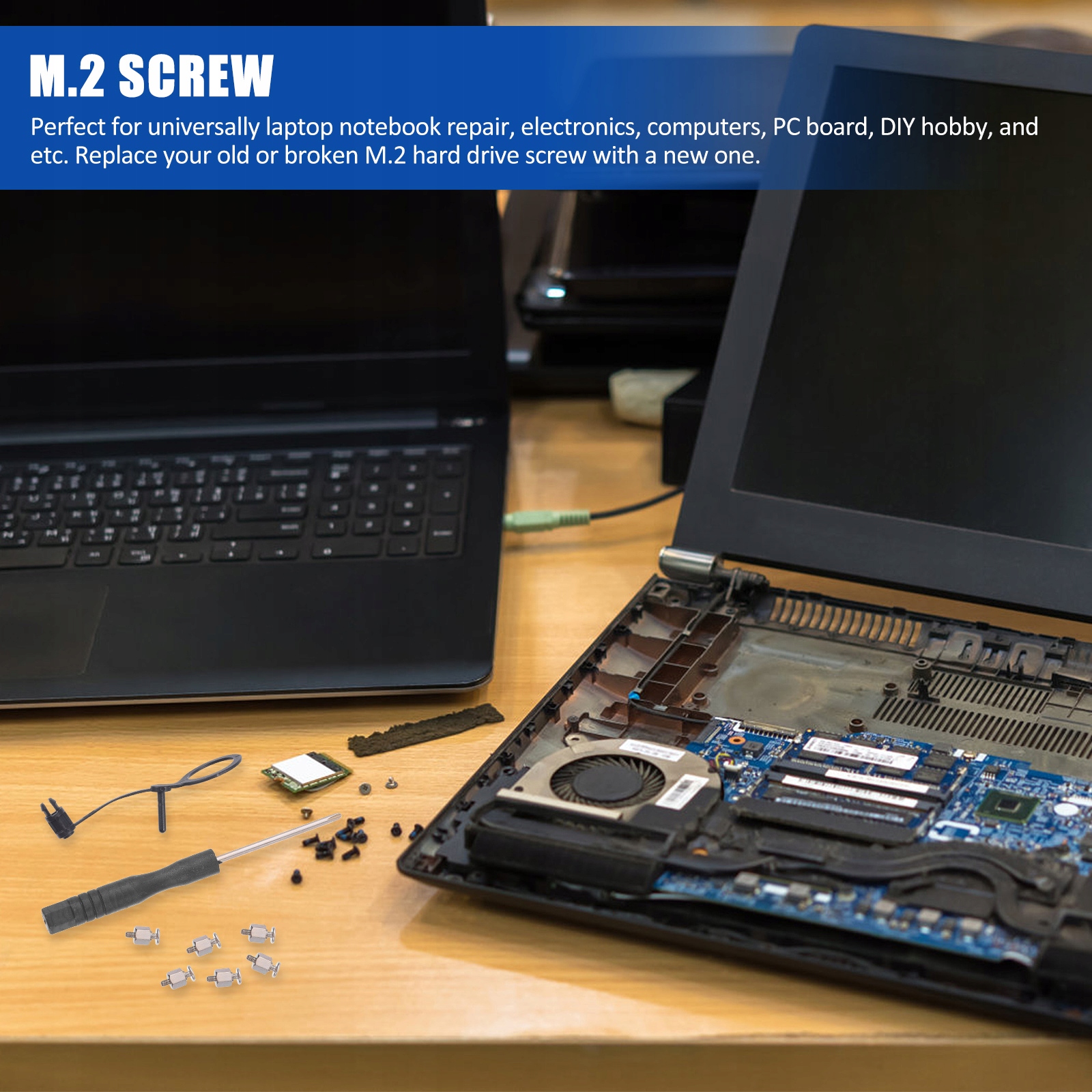 M.2 SCREW

Perfect for universally laptop notebook repair, electronics, computers, PC board, DIY hobby, and etc. Replace your old or broken M.2 hard drive screw with a new one.