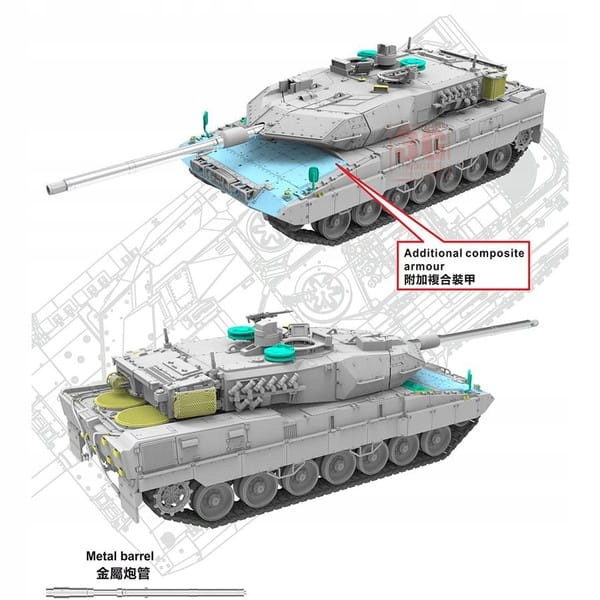 Additional composite armour
附加複合裝甲

Metal barrel
金屬炮管