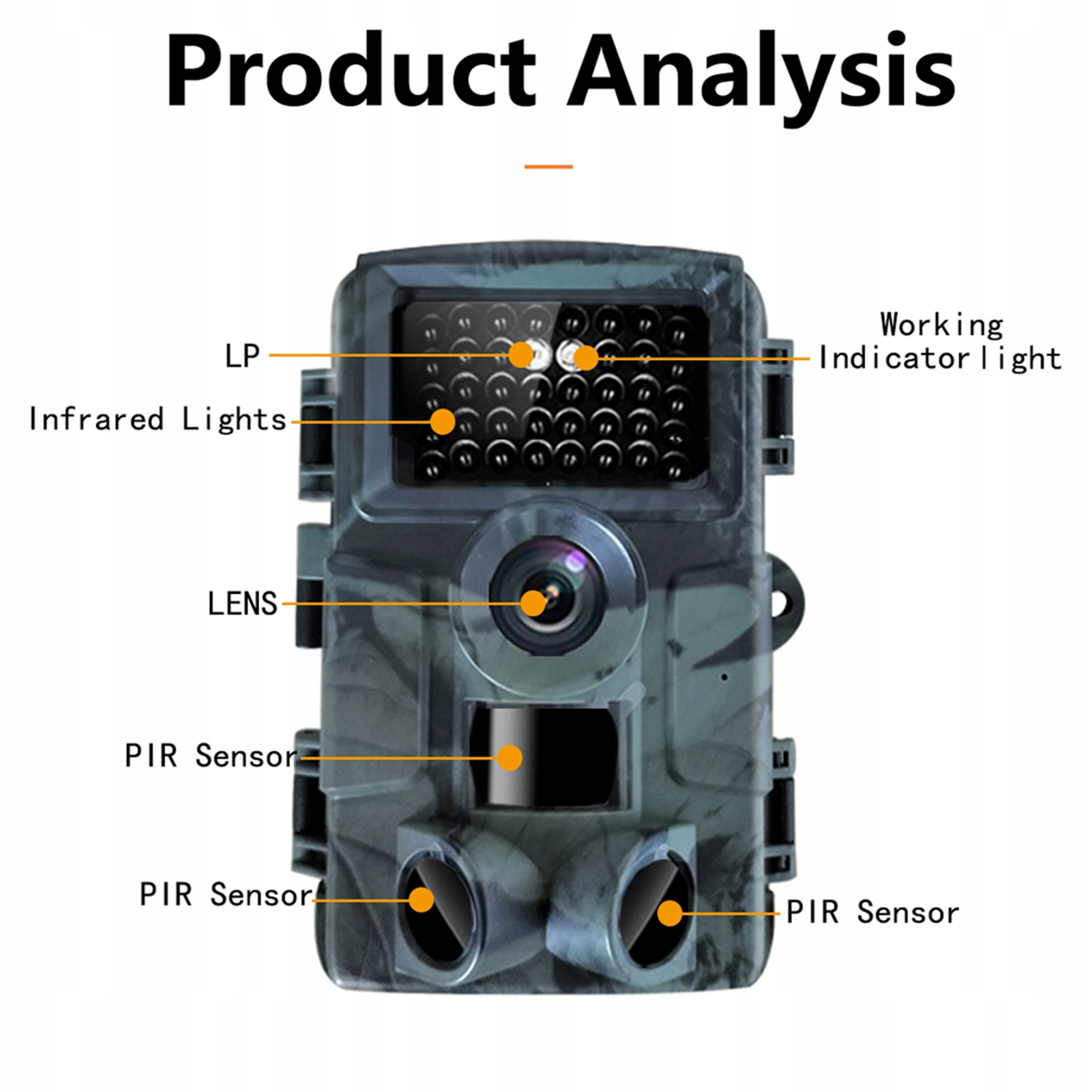 Product Analysis

LP

Working Indicator light

Infrared Lights

LENS

PIR Sensor

PIR Sensor

PIR Sensor