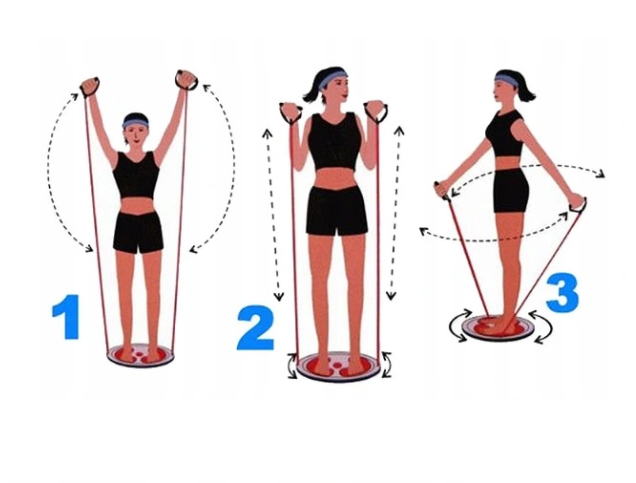 1

2

3