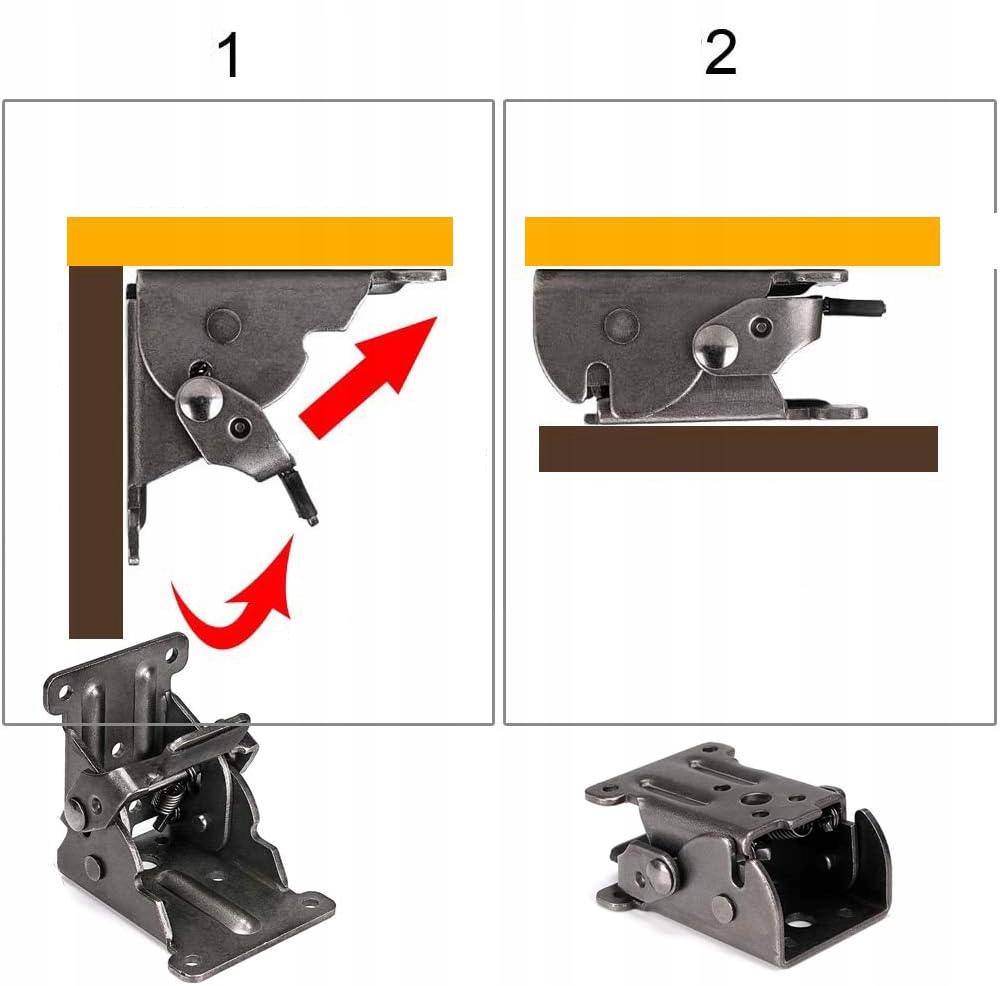 1

2