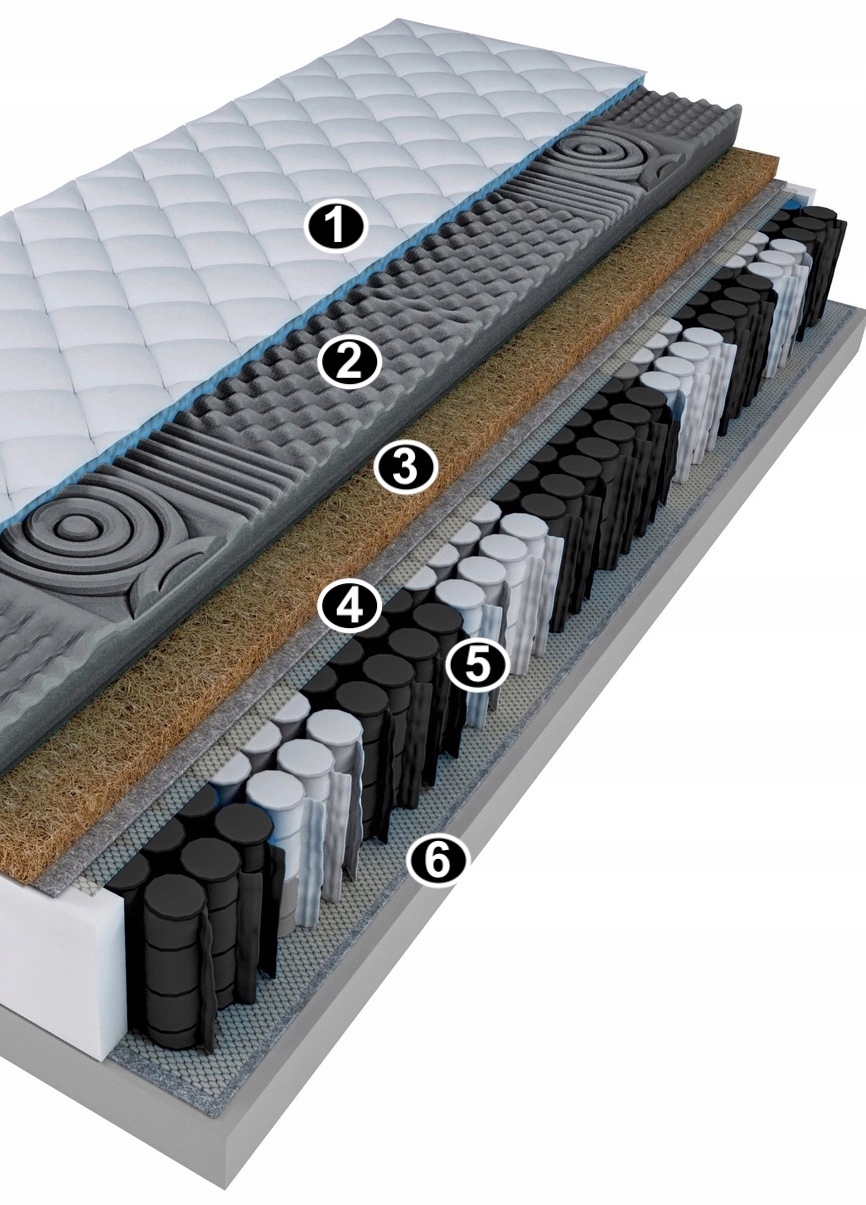 1
2
3
4
5
6