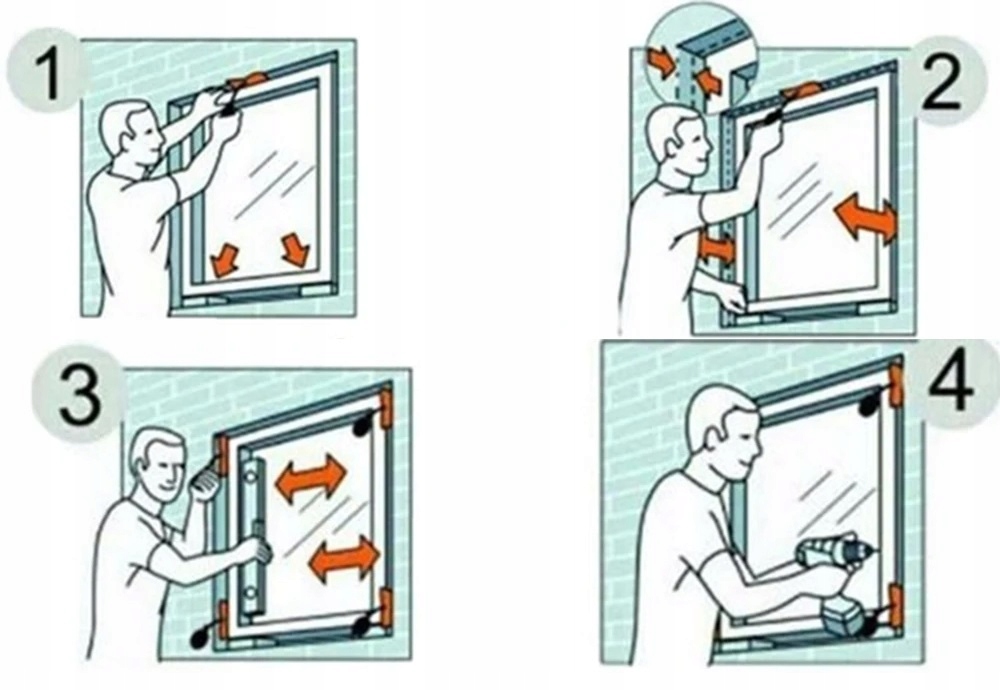 1

2

3

4