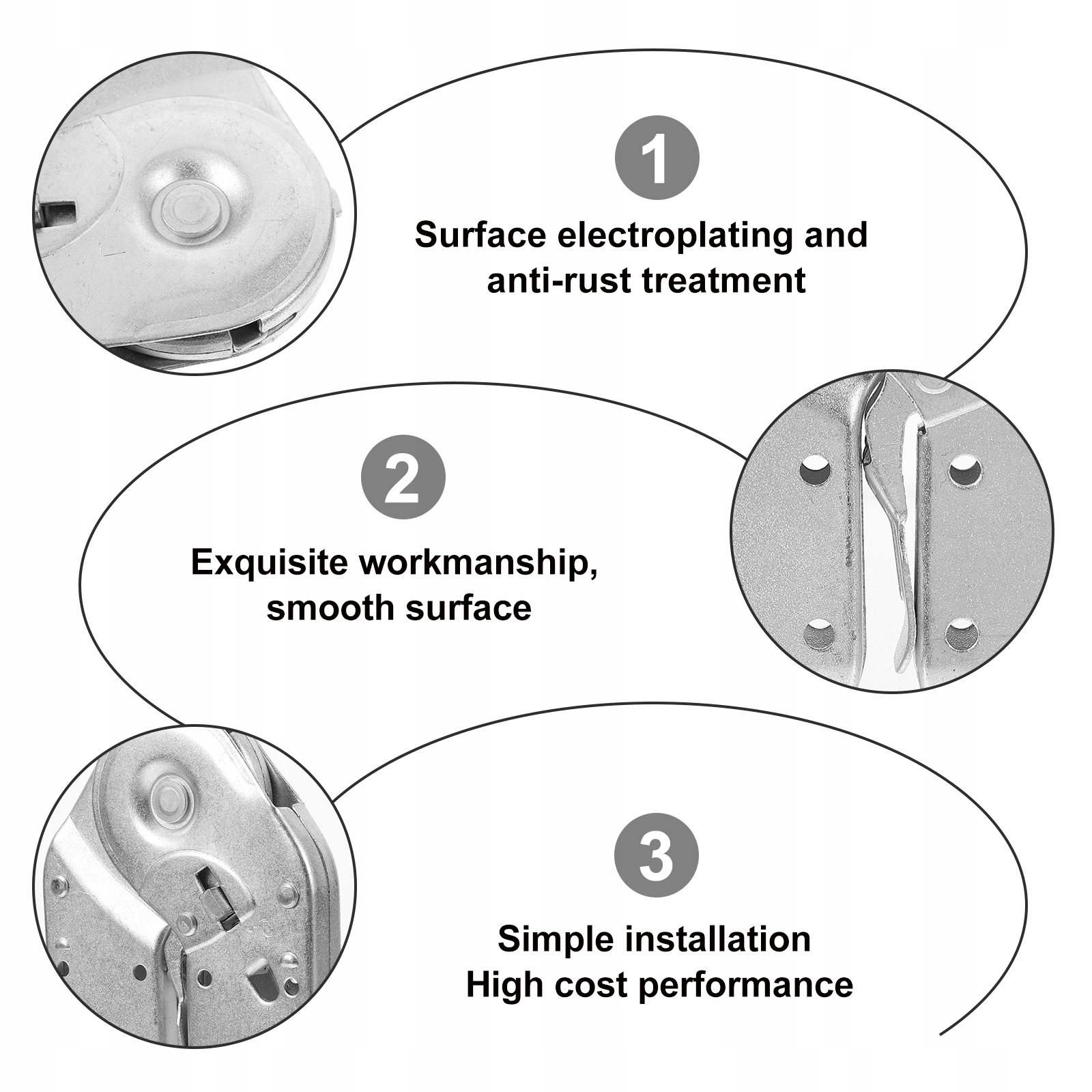 1

Surface electroplating and anti-rust treatment

2

Exquisite workmanship, smooth surface

3

Simple installation
High cost performance