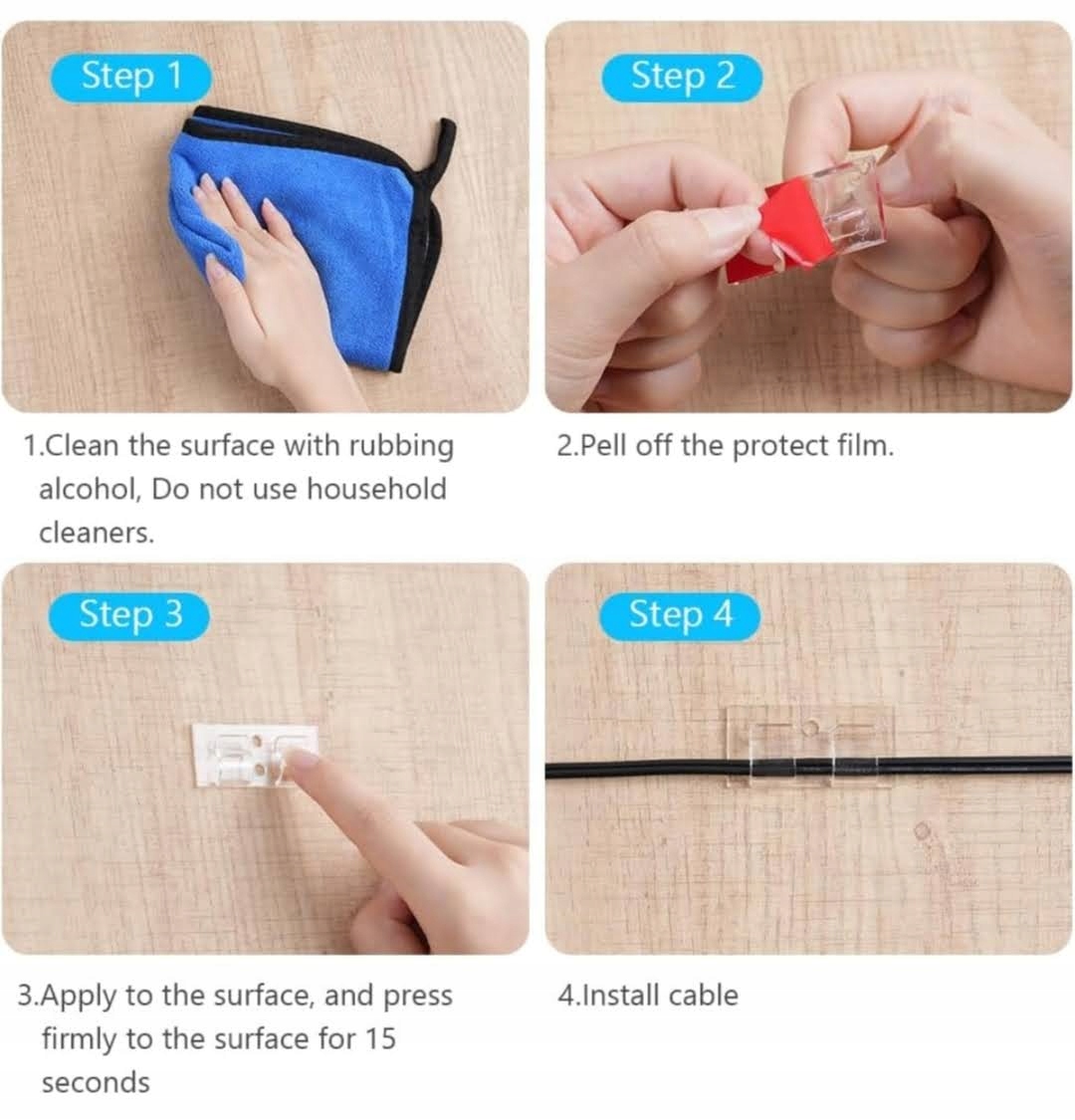 Step 1

1.Clean the surface with rubbing alcohol, Do not use household cleaners.

Step 2

2.Pell off the protect film.

Step 3

3.Apply to the surface, and press firmly to the surface for 15 seconds

Step 4

4.Install cable