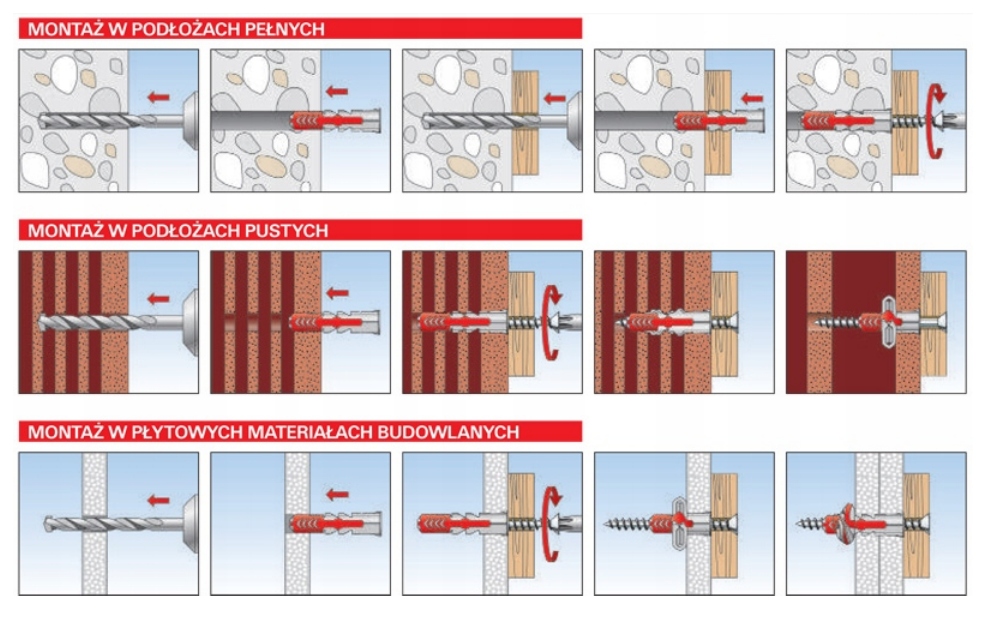 MONTAŻ W PODŁOŻACH PEŁNYCH

MONTAŻ W PODŁOŻACH PUSTYCH

MONTAŻ W PŁYTOWYCH MATERIAŁACH BUDOWLANYCH