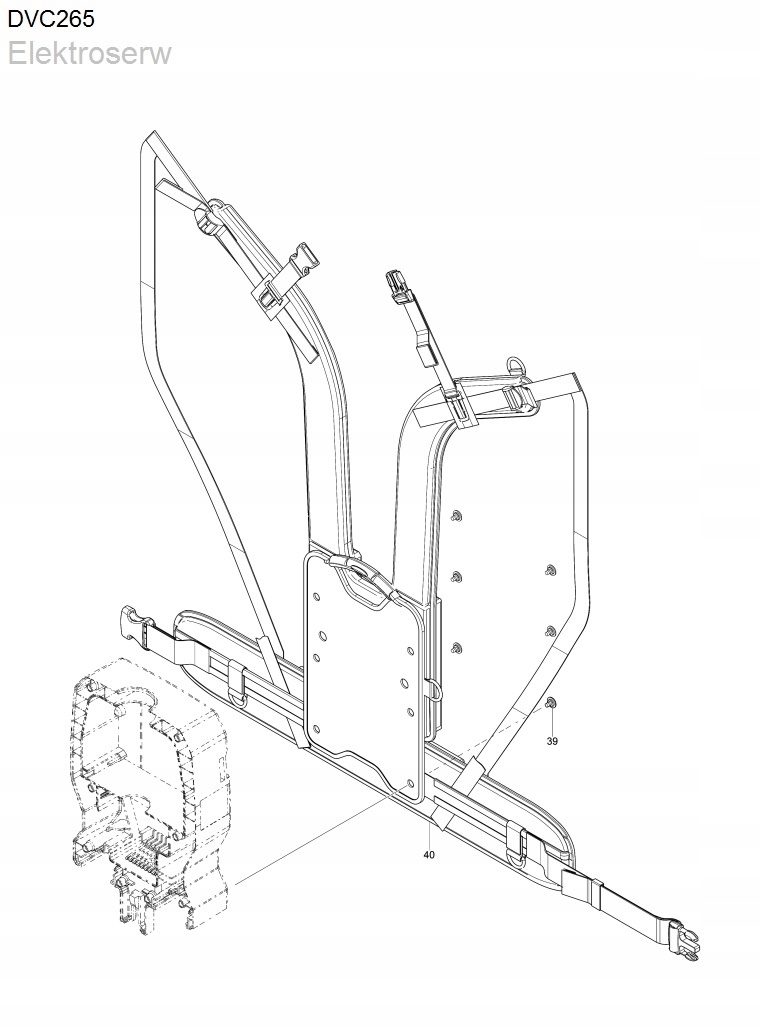 DVC265
Elektroserw

39

40