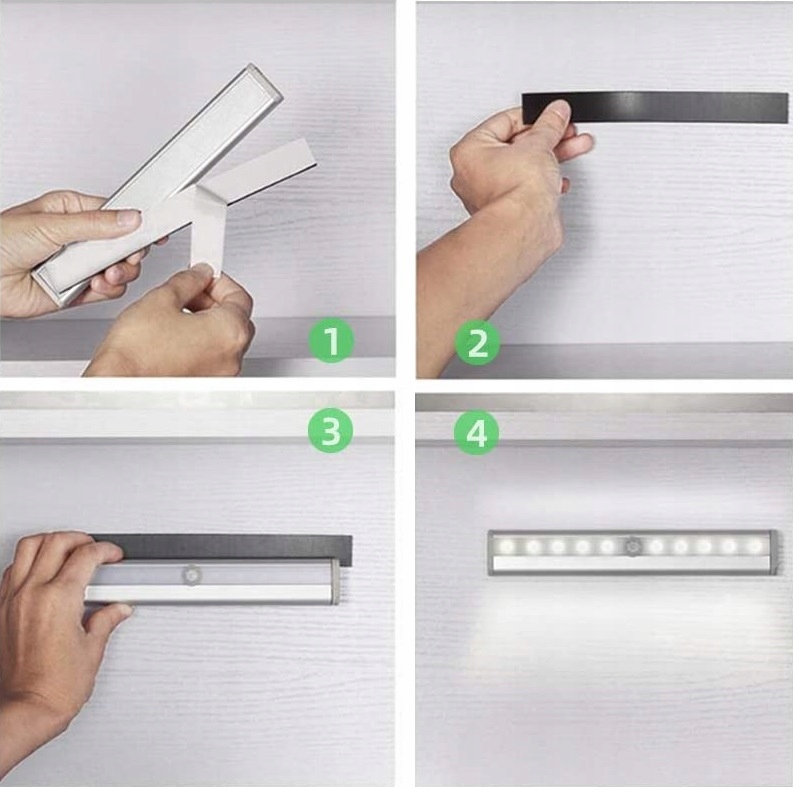 1
2
3
4