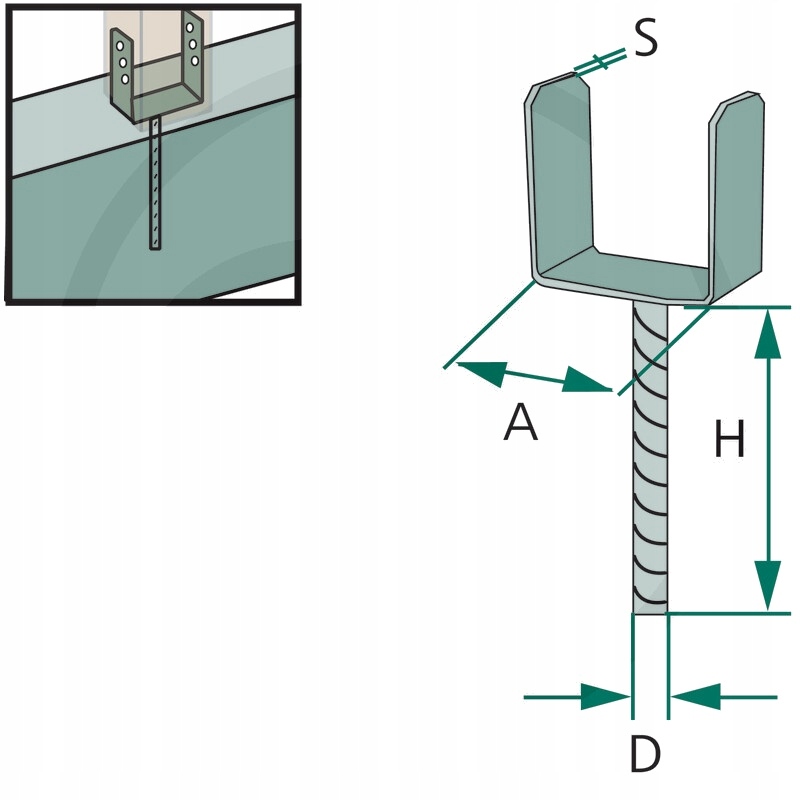 S
A
H
D