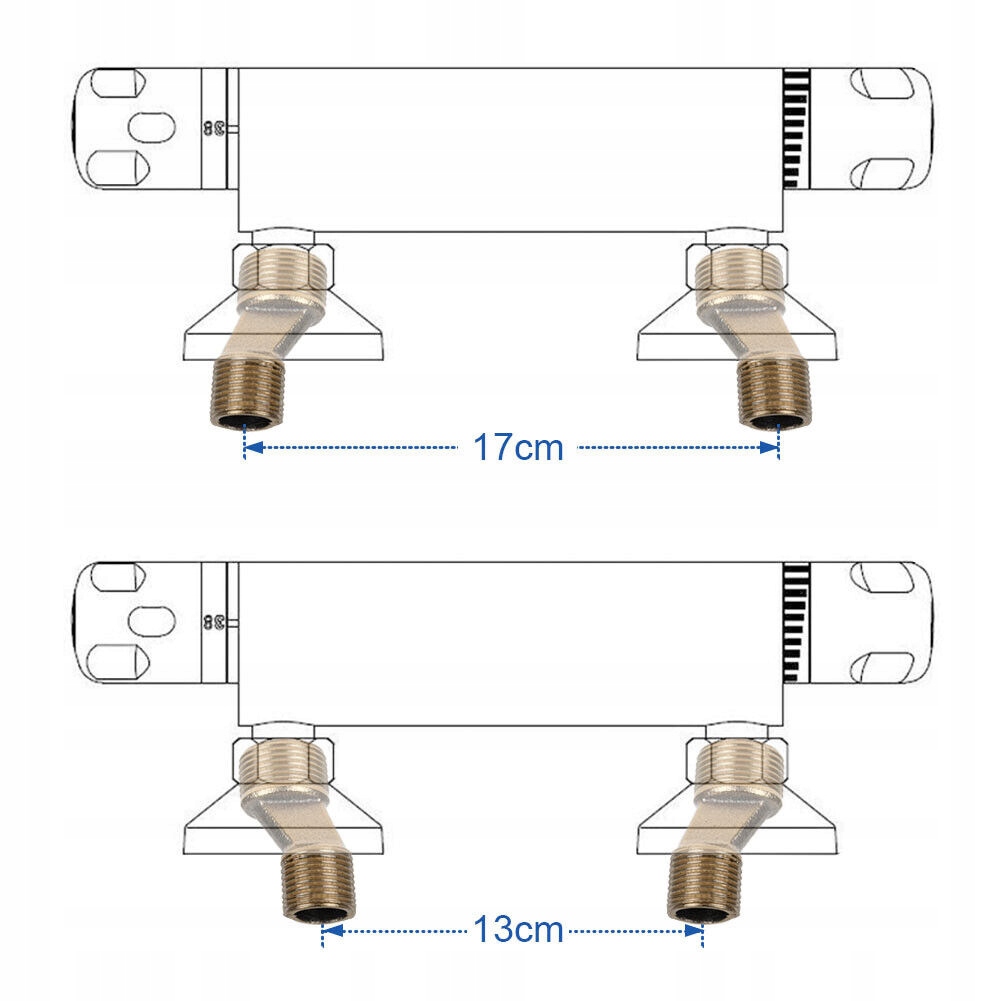 38

17cm

38

13cm