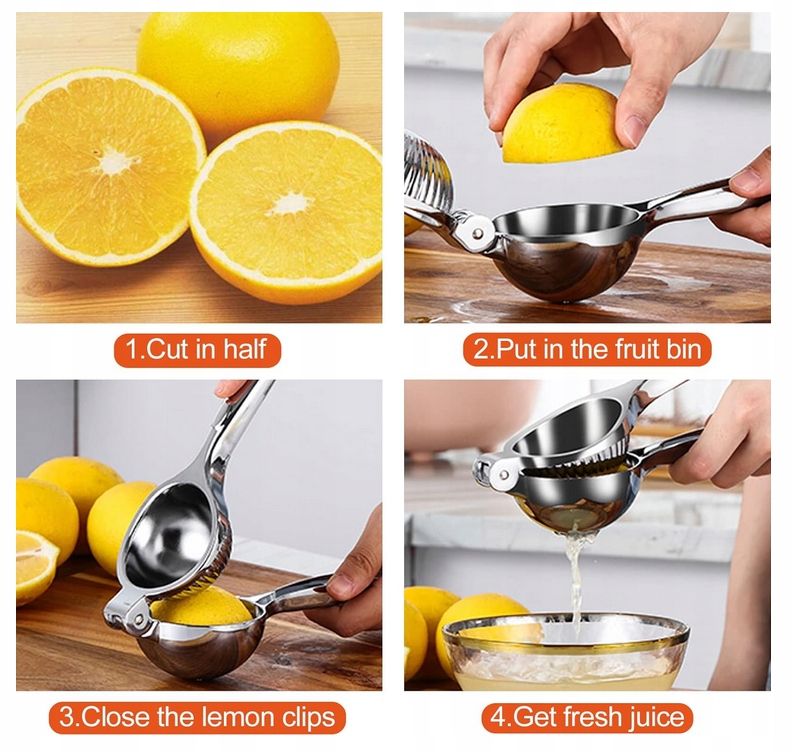 1.Cut in half

2.Put in the fruit bin

3.Close the lemon clips

4.Get fresh juice