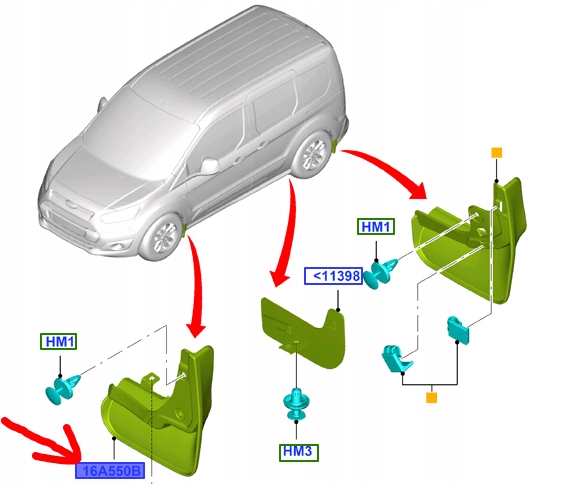 HM1
<11398
HM1
HM3
16A550B