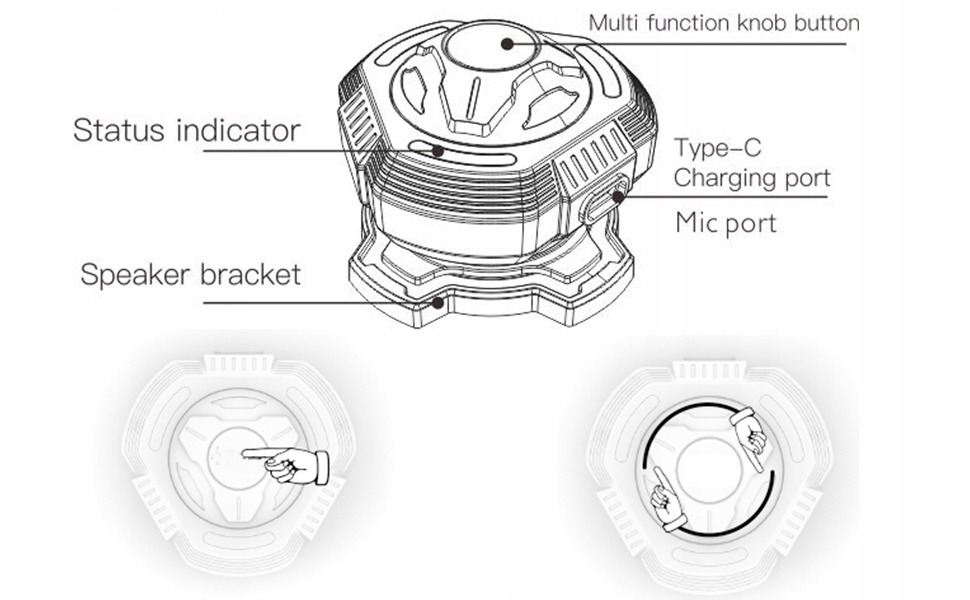 Multi function knob button

Status indicator

Type-C
Charging port

Mic port

Speaker bracket