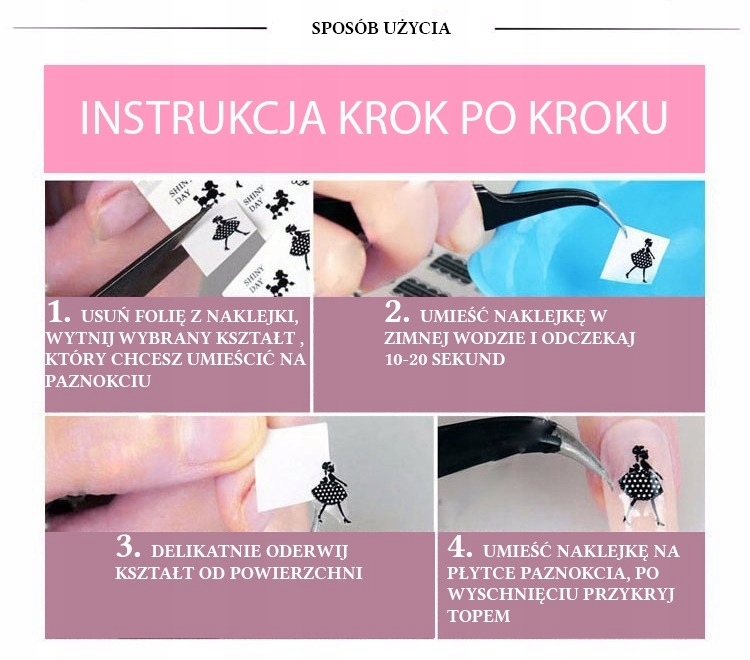 SPOSÓB UŻYCIA

INSTRUKCJA KROK PO KROKU

SHINY DAY

SHINY DAY

1. USUŃ FOLIĘ Z NAKLEJKI, WYTNIJ WYBRANY KSZTAŁT , KTÓRY CHCESZ UMIEŚCIĆ NA PAZNOKCIU

2. UMIEŚĆ NAKLEJKĘ W ZIMNEJ WODZIE I ODCZEKAJ 10-20 SEKUND

3. DELIKATNIE ODERWIJ KSZTAŁT OD POWIERZCHNI

4. UMIEŚĆ NAKLEJKĘ NA PŁYTCE PAZNOKCIA, PO WYSCHNIĘCIU PRZYKRYJ TOPEM