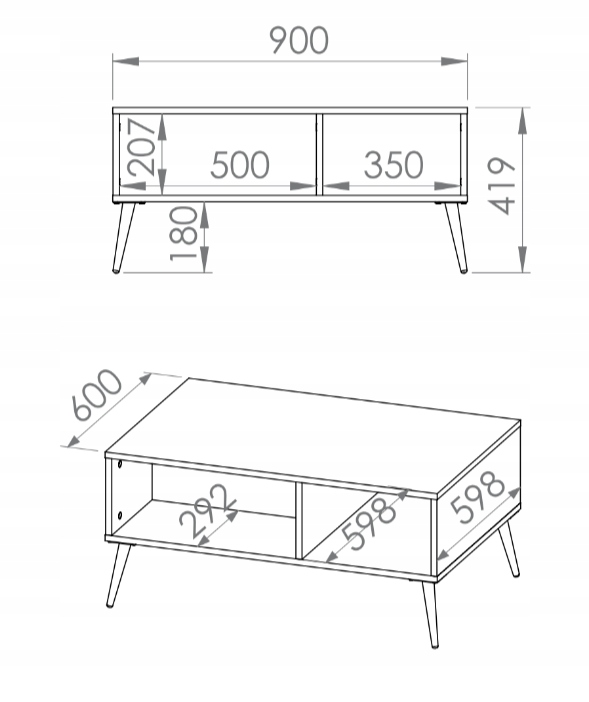 900
207
500
350
419
180
600
292
598
598