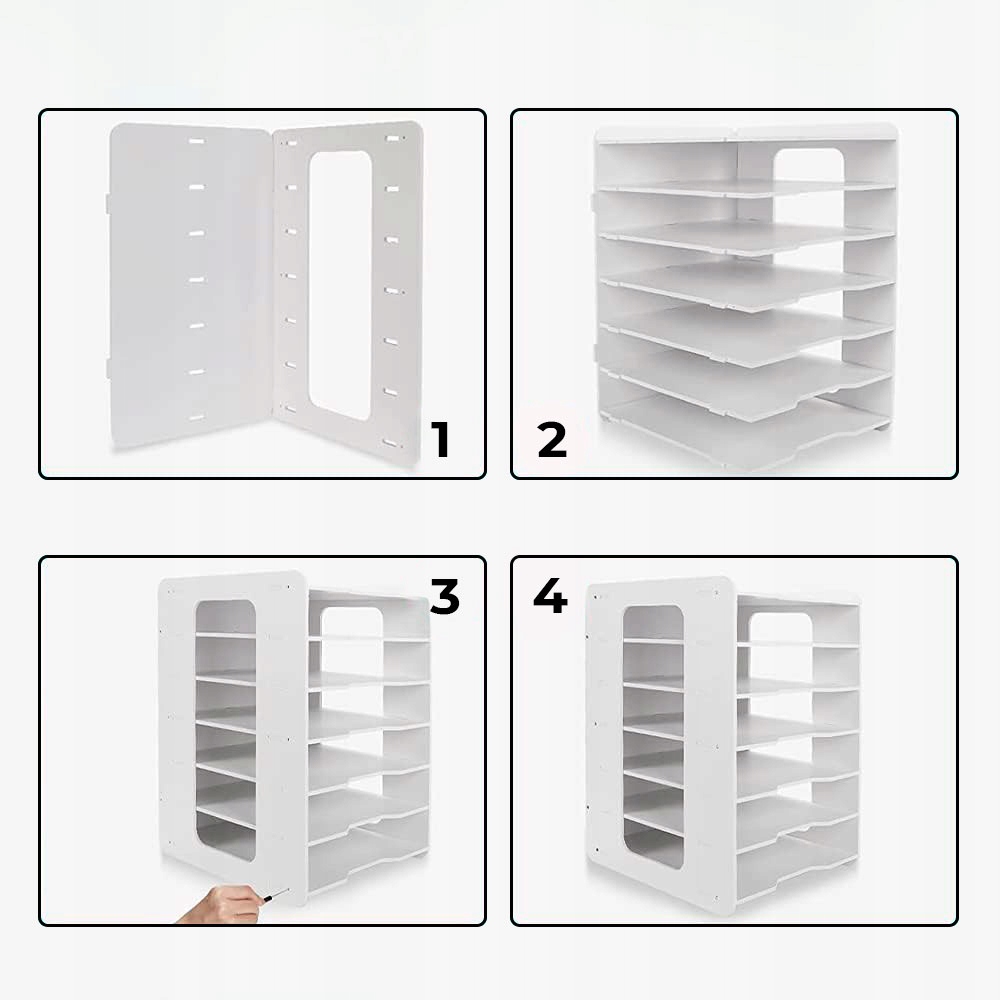 1

2

3

4