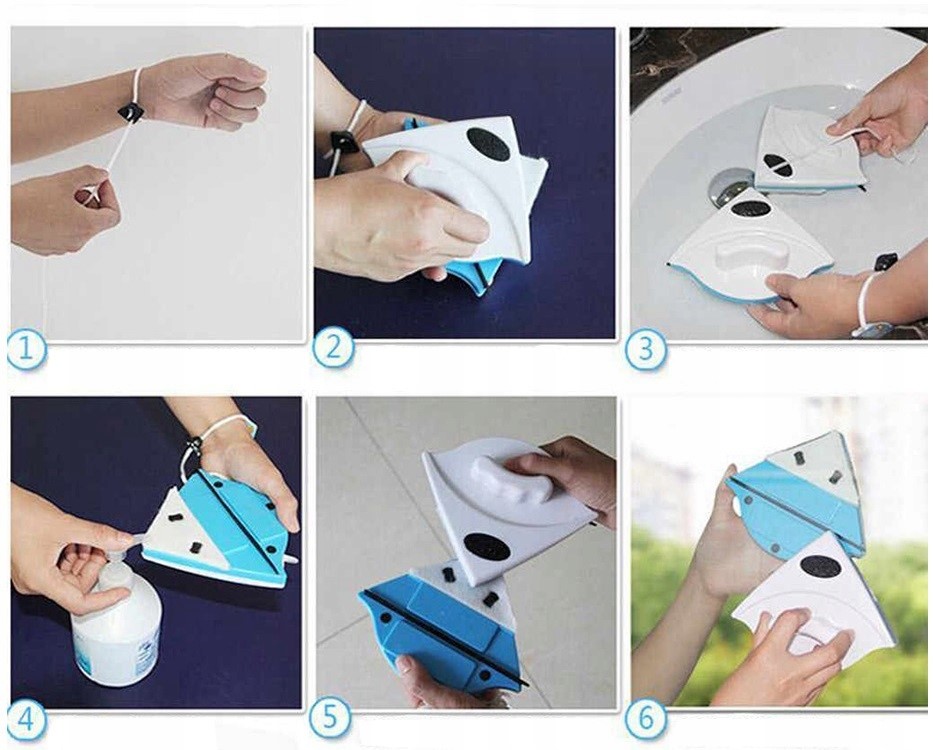 1
2
3
4
5
6