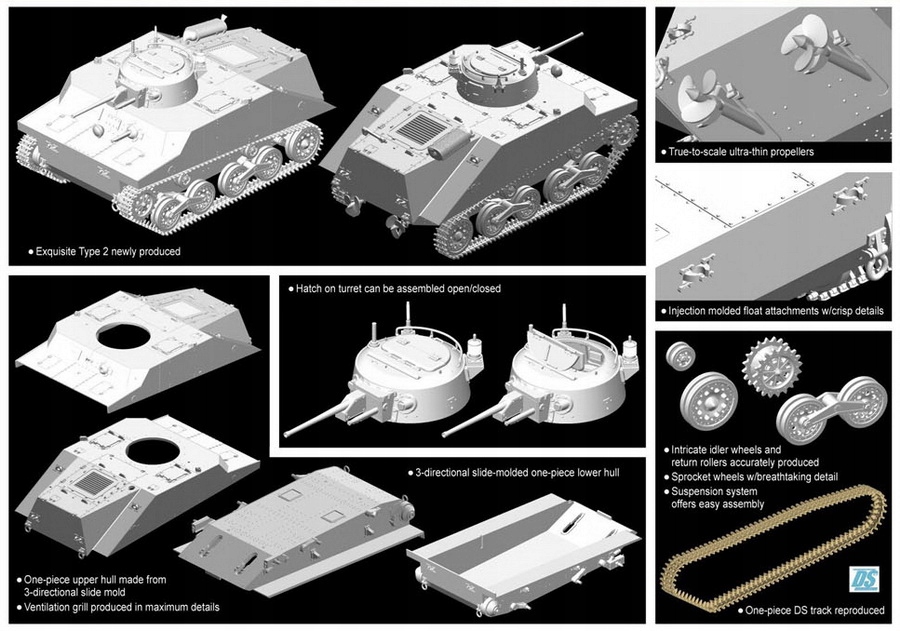 ● Exquisite Type 2 newly produced

● True-to-scale ultra-thin propellers

● Injection molded float attachments w/crisp details

● Hatch on turret can be assembled open/closed

● 3-directional slide-molded one-piece lower hull

● One-piece upper hull made from 3-directional slide mold
● Ventilation grill produced in maximum details

● Intricate idler wheels and return rollers accurately produced
● Sprocket wheels w/breathtaking detail
● Suspension system offers easy assembly

DS

● One-piece DS track reproduced