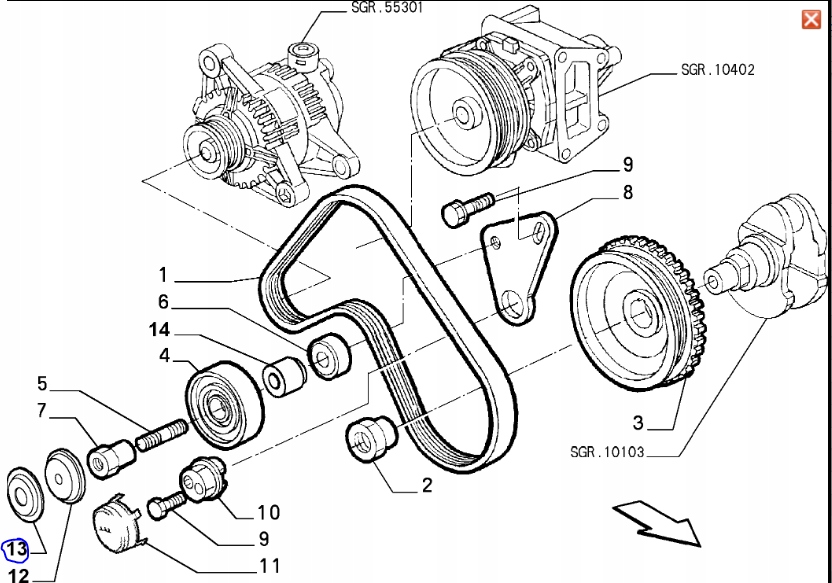 SGR.55301
SGR.10402
9
8
1
6
14
4
5
7
3
SGR.10103
2
10
9
11
13
12