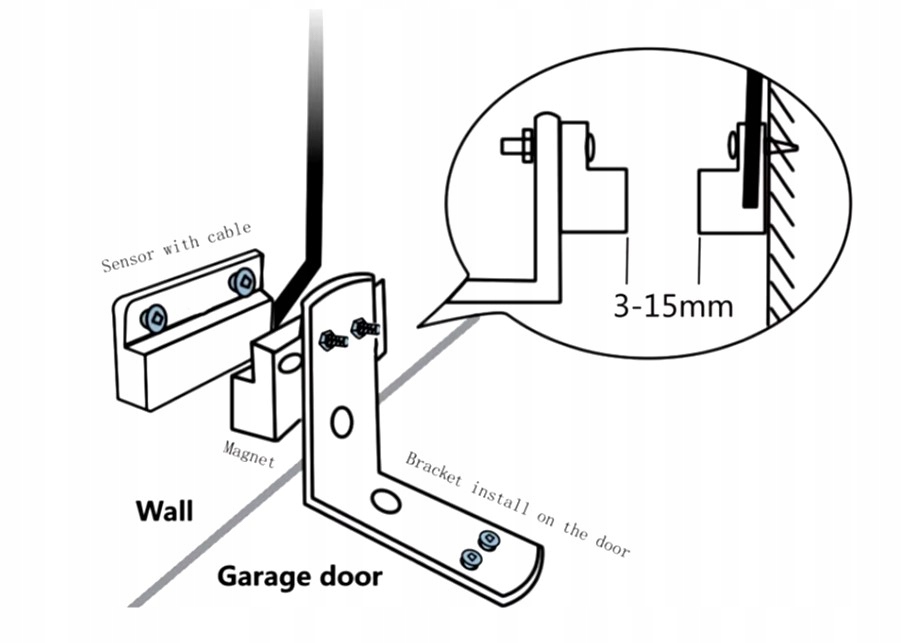 Sensor with cable

3-15mm

Magnet

Bracket install on the door

Wall

Garage door