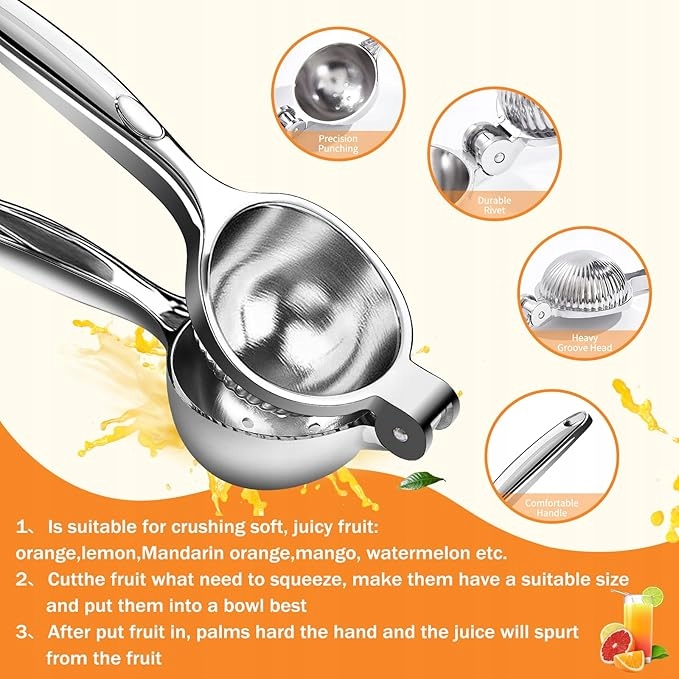 Precision Punching

Durable Rivet

Heavy Groove Head

Comfortable Handle

1、 Is suitable for crushing soft, juicy fruit: orange,lemon,Mandarin orange,mango, watermelon etc.

2、 Cutthe fruit what need to squeeze, make them have a suitable size and put them into a bowl best

3、 After put fruit in, palms hard the hand and the juice will spurt from the fruit