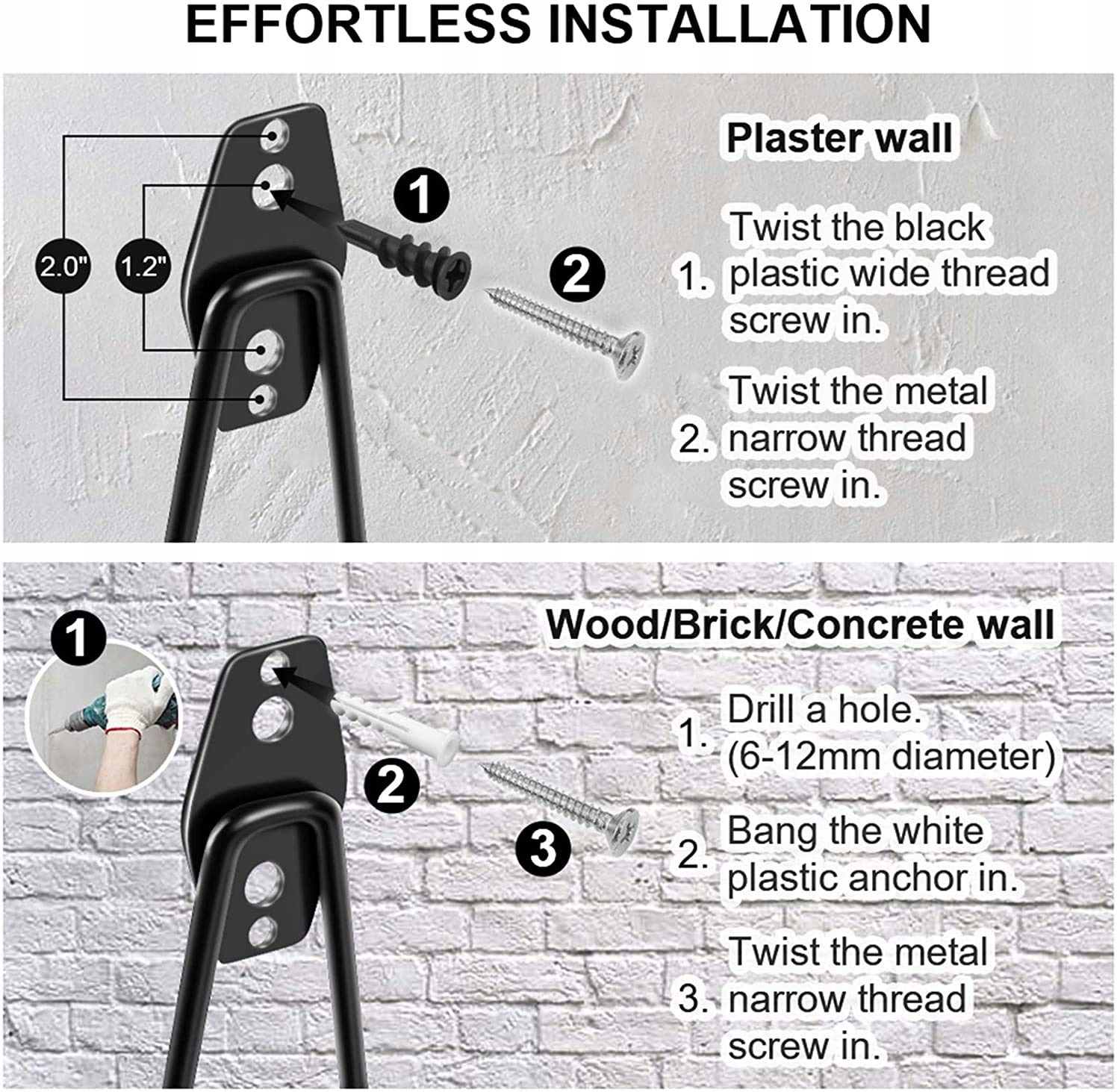 EFFORTLESS INSTALLATION

2.0"

1.2"

1

2

Plaster wall

1. Twist the black plastic wide thread screw in.

2. Twist the metal narrow thread screw in.

1

2

3

Wood/Brick/Concrete wall

1. Drill a hole. (6-12mm diameter)

2. Bang the white plastic anchor in.

3. Twist the metal narrow thread screw in.