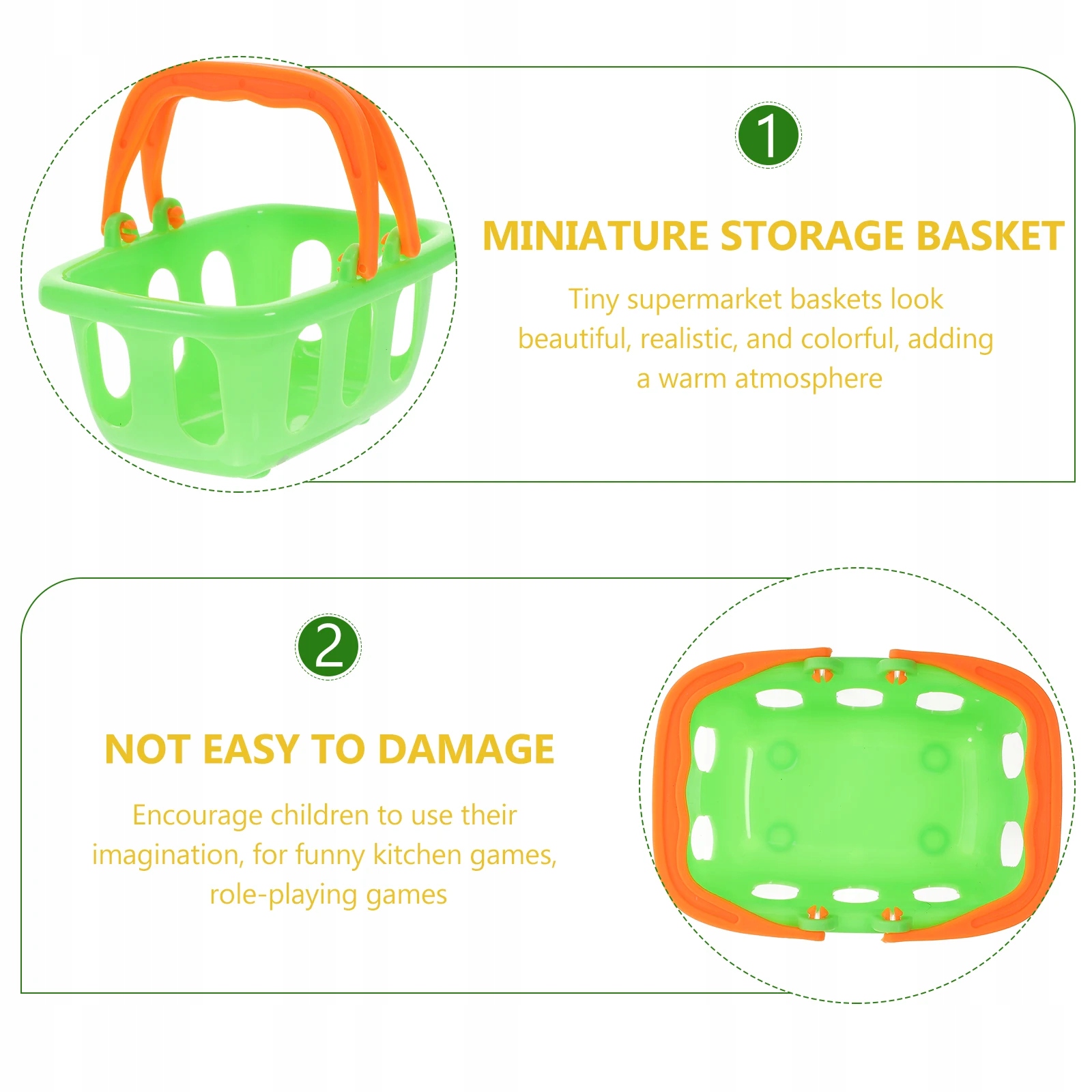 1

MINIATURE STORAGE BASKET

Tiny supermarket baskets look beautiful, realistic, and colorful, adding a warm atmosphere

2

NOT EASY TO DAMAGE

Encourage children to use their imagination, for funny kitchen games, role-playing games