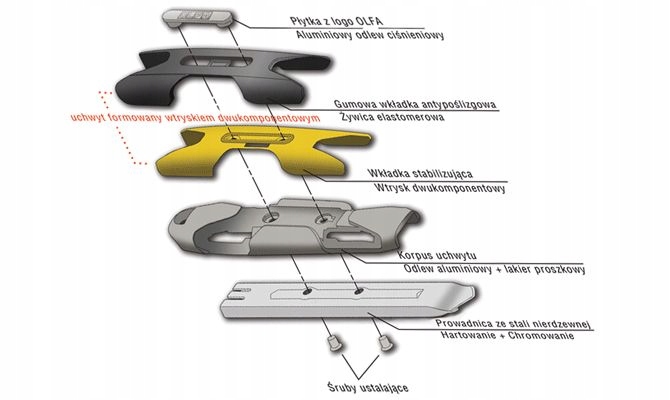 Płytka z logo OLFA
Aluminiowy odlew ciśnieniowy

Gumowa wkładka antypoślizgowa
Żywica elastomerowa

uchwyt formowany wtryskiem dwukomponentowym

Wkładka stabilizująca
Wtrysk dwukomponentowy

Korpus uchwytu
Odlew aluminiowy + lakier proszkowy

Prowadnica ze stali nierdzewnej
Hartowanie + Chromowanie

Śruby ustalające