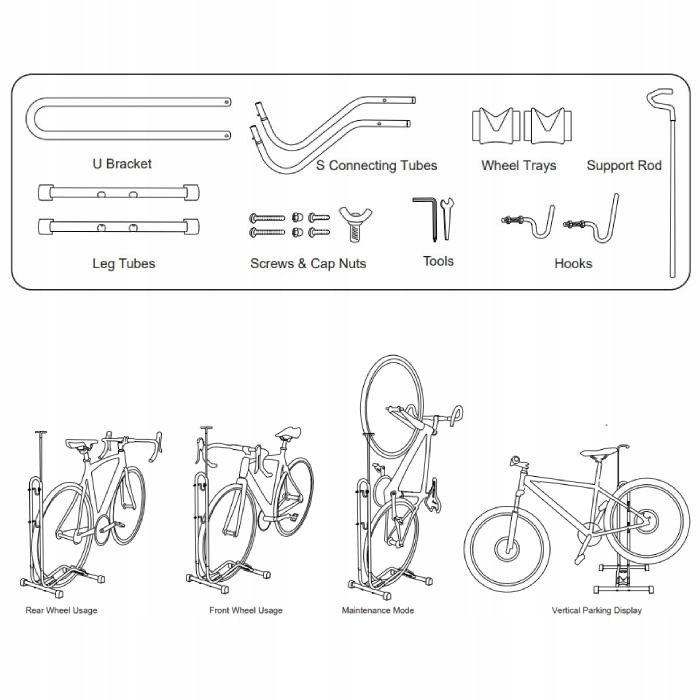 U Bracket

S Connecting Tubes

Wheel Trays

Support Rod

Leg Tubes

Screws & Cap Nuts

Tools

Hooks

Rear Wheel Usage

Front Wheel Usage

Maintenance Mode

Vertical Parking Display