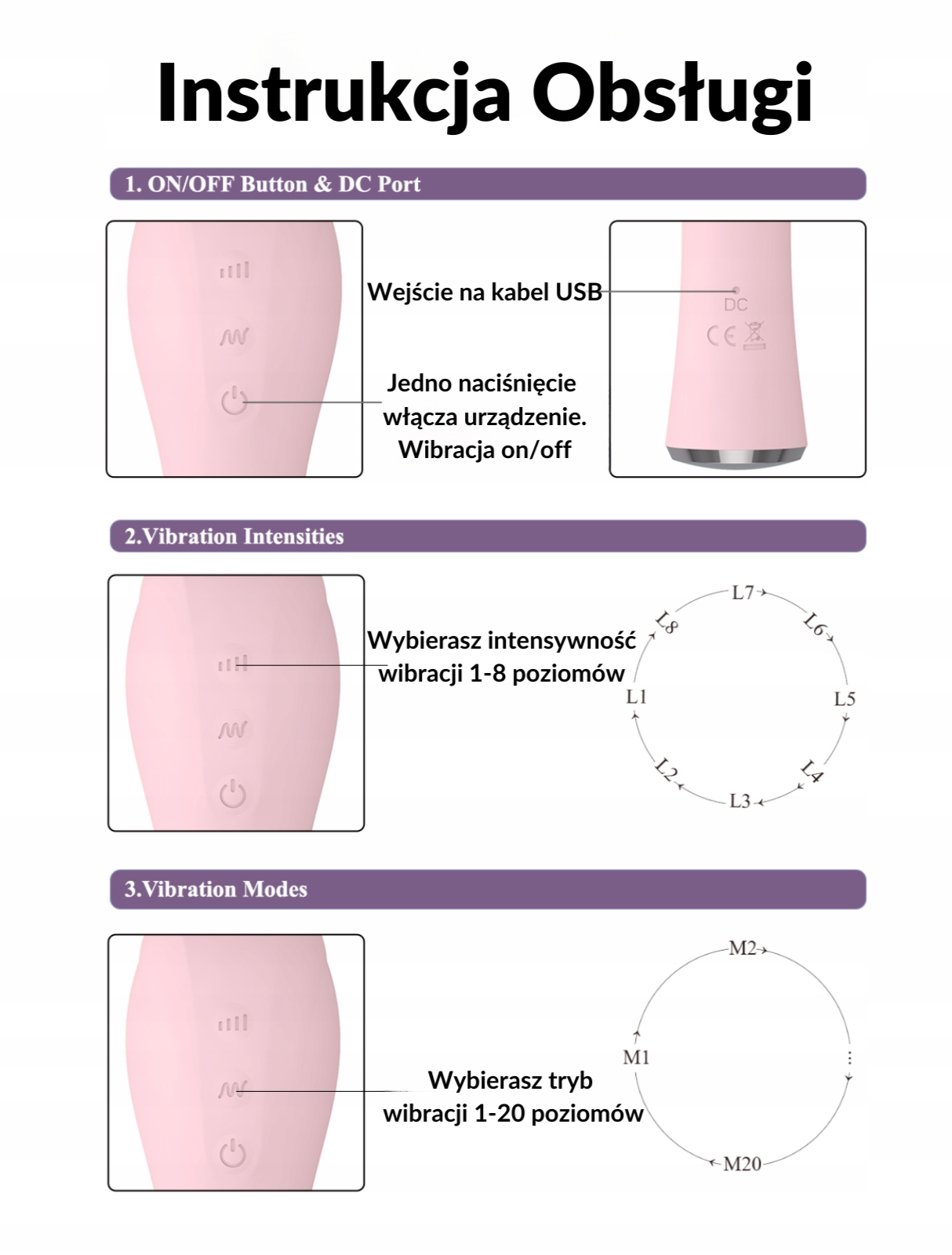 Instrukcja Obsługi

1. ON/OFF Button & DC Port

Wejście na kabel USB

DC

CE

Jedno naciśnięcie włącza urządzenie. Wibracja on/off

2.Vibration Intensities

Wybierasz intensywność wibracji 1-8 poziomów

L7

L6

L5

L4

L3

L2

L1

L8

3.Vibration Modes

Wybierasz tryb wibracji 1-20 poziomów

M2

M1

M20