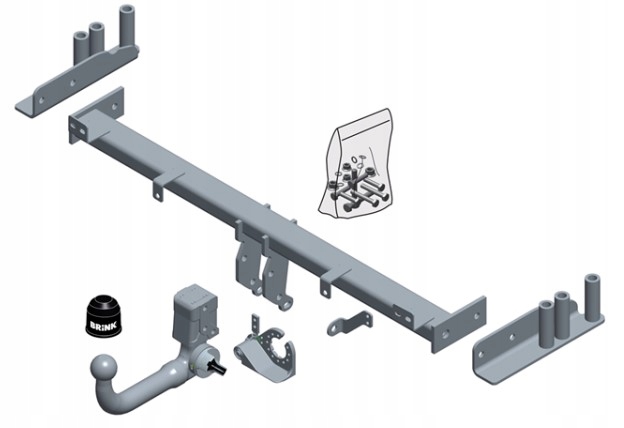 BRINK